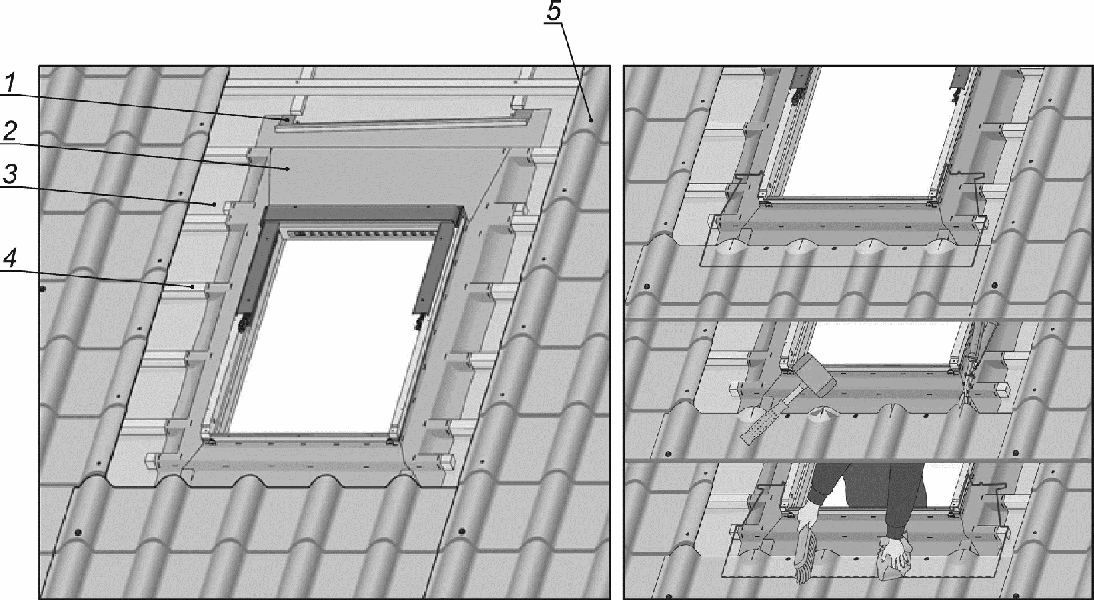 5
1
2
3
4