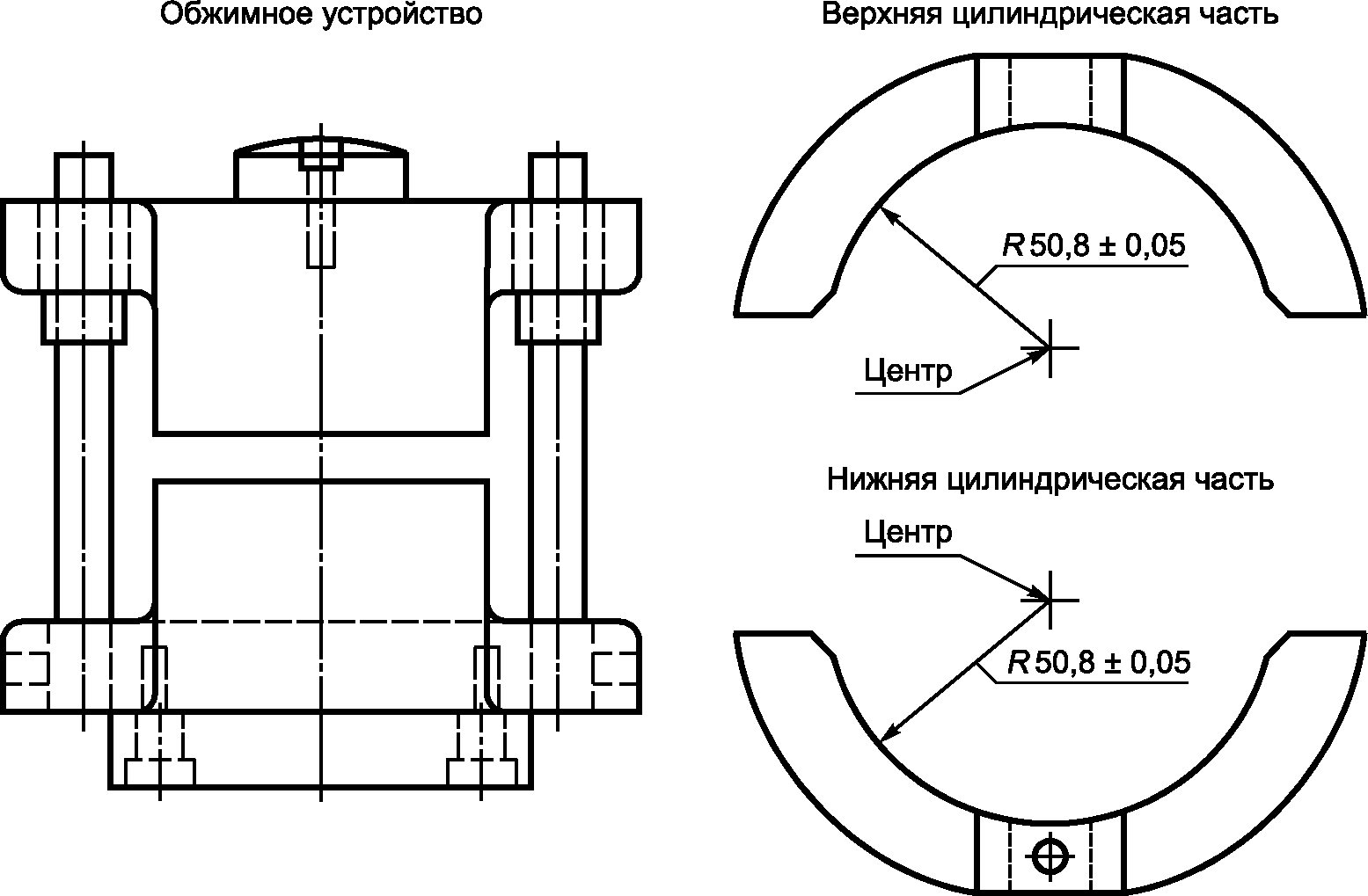 Обжимное устройство

Верхняя цилиндрическая часть

$R\,50,8 \pm 0,05$

Центр

Нижняя цилиндрическая часть

Центр

$R\,50,8 \pm 0,05$