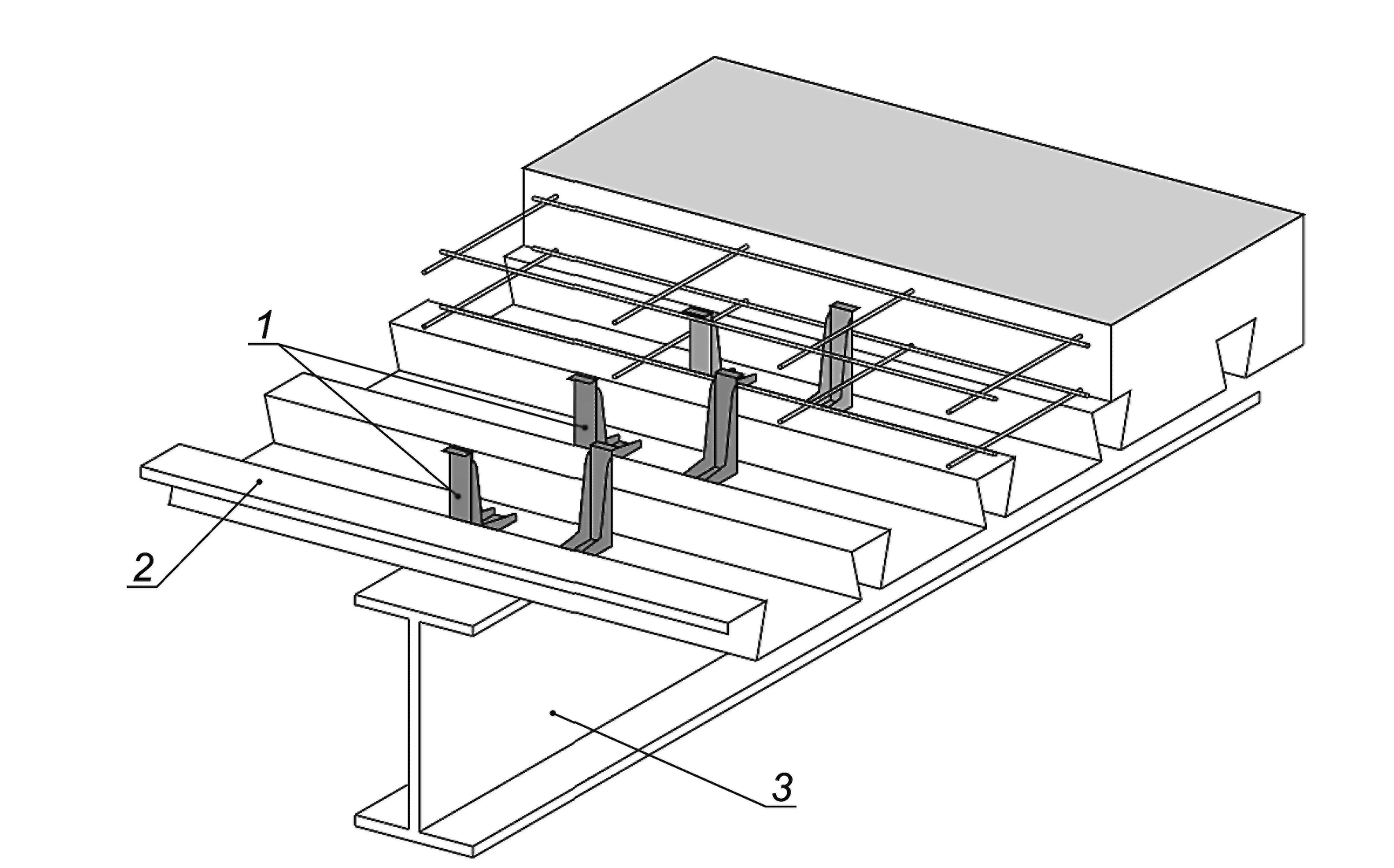 1

2

3