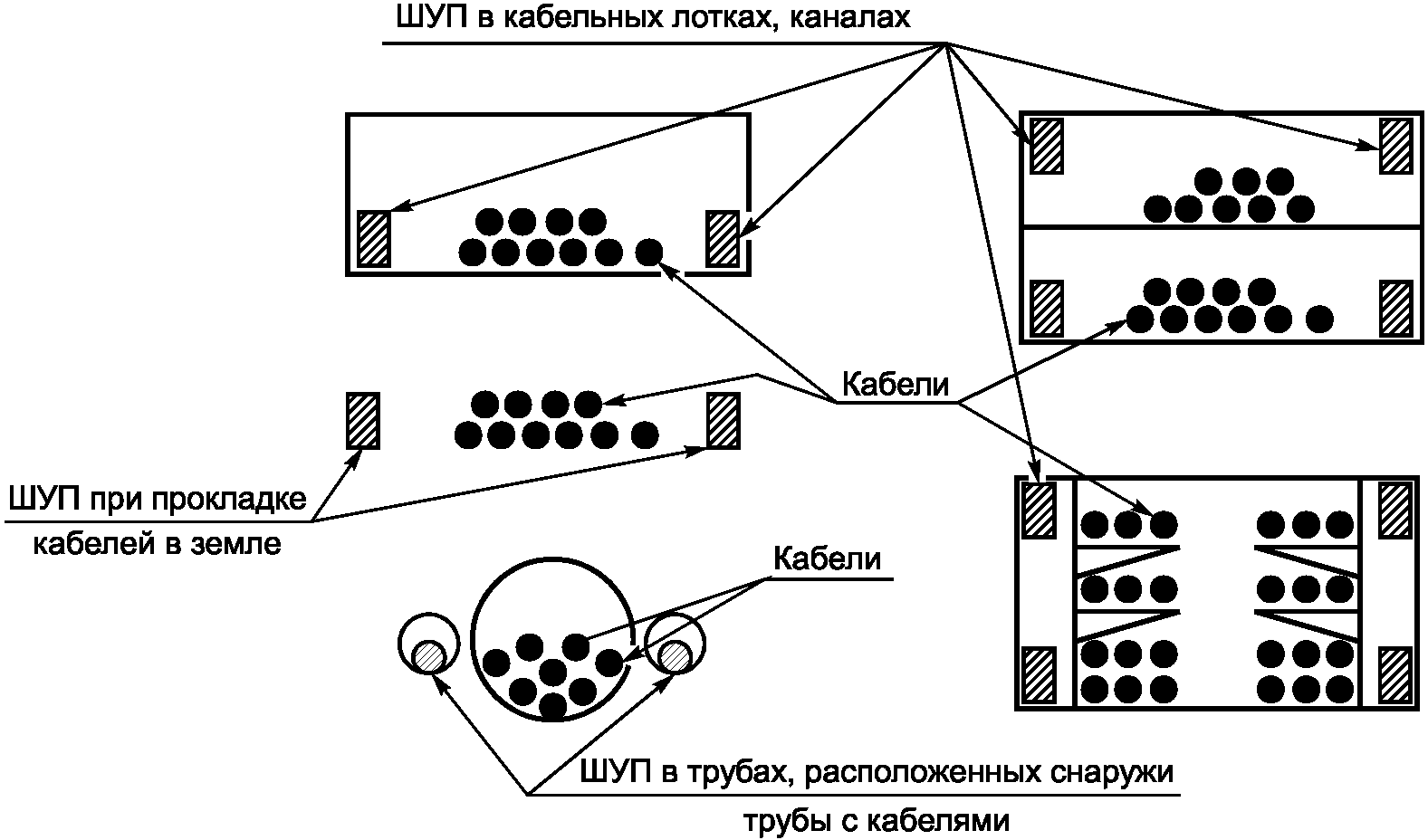 ШУП в кабельных лотках, каналах

Кабели

ШУП при прокладке кабелей в земле

Кабели

ШУП в трубах, расположенных снаружи трубы с кабелями