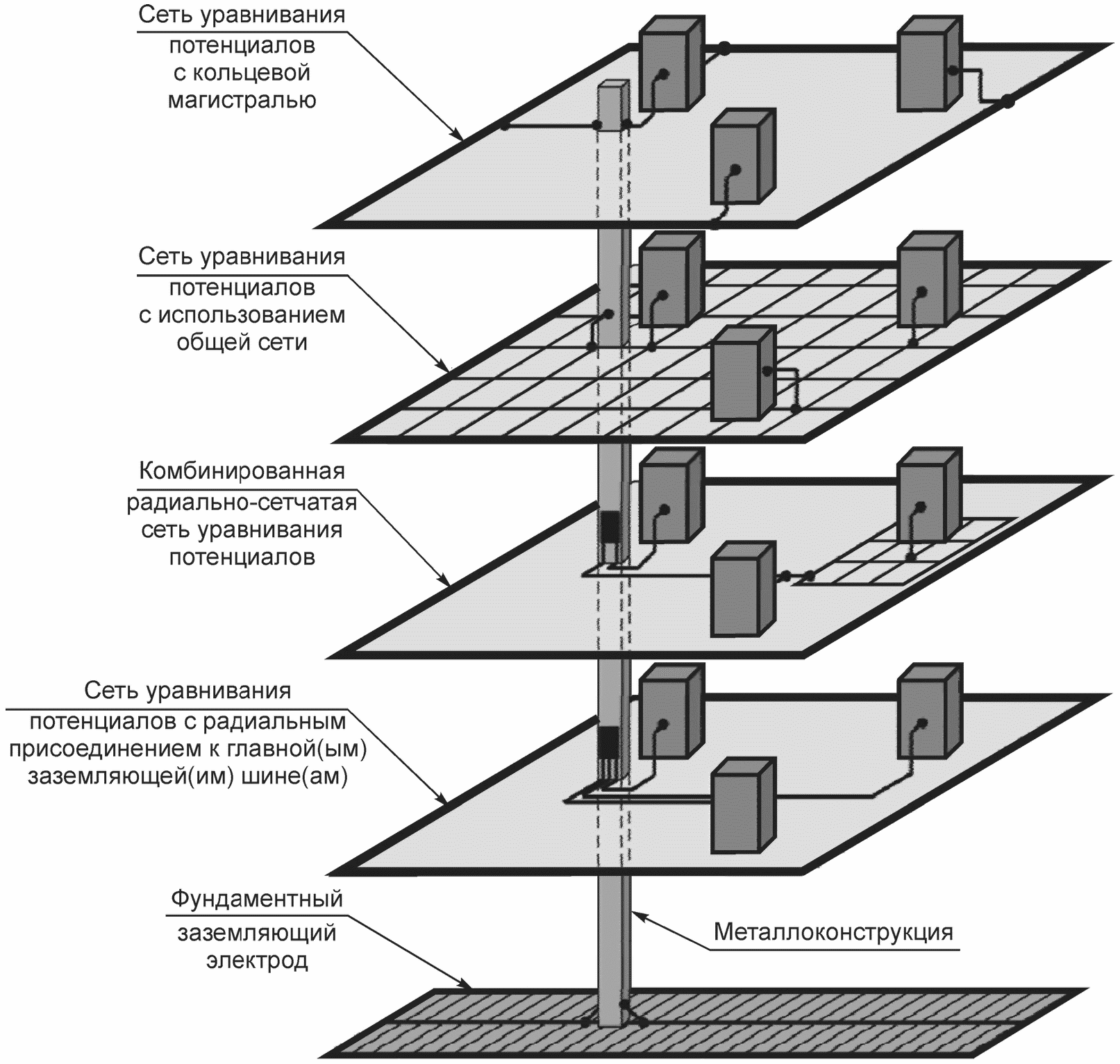 Сеть уравнивания потенциалов с кольцевой магистралью

Сеть уравнивания потенциалов с использованием общей сети

Комбинированная радиально-сетчатая сеть уравнивания потенциалов

Сеть уравнивания потенциалов с радиальным присоединением к главной(ым) заземляющей(им) шине(ам)

Фундаментный заземляющий электрод

Металлоконструкция