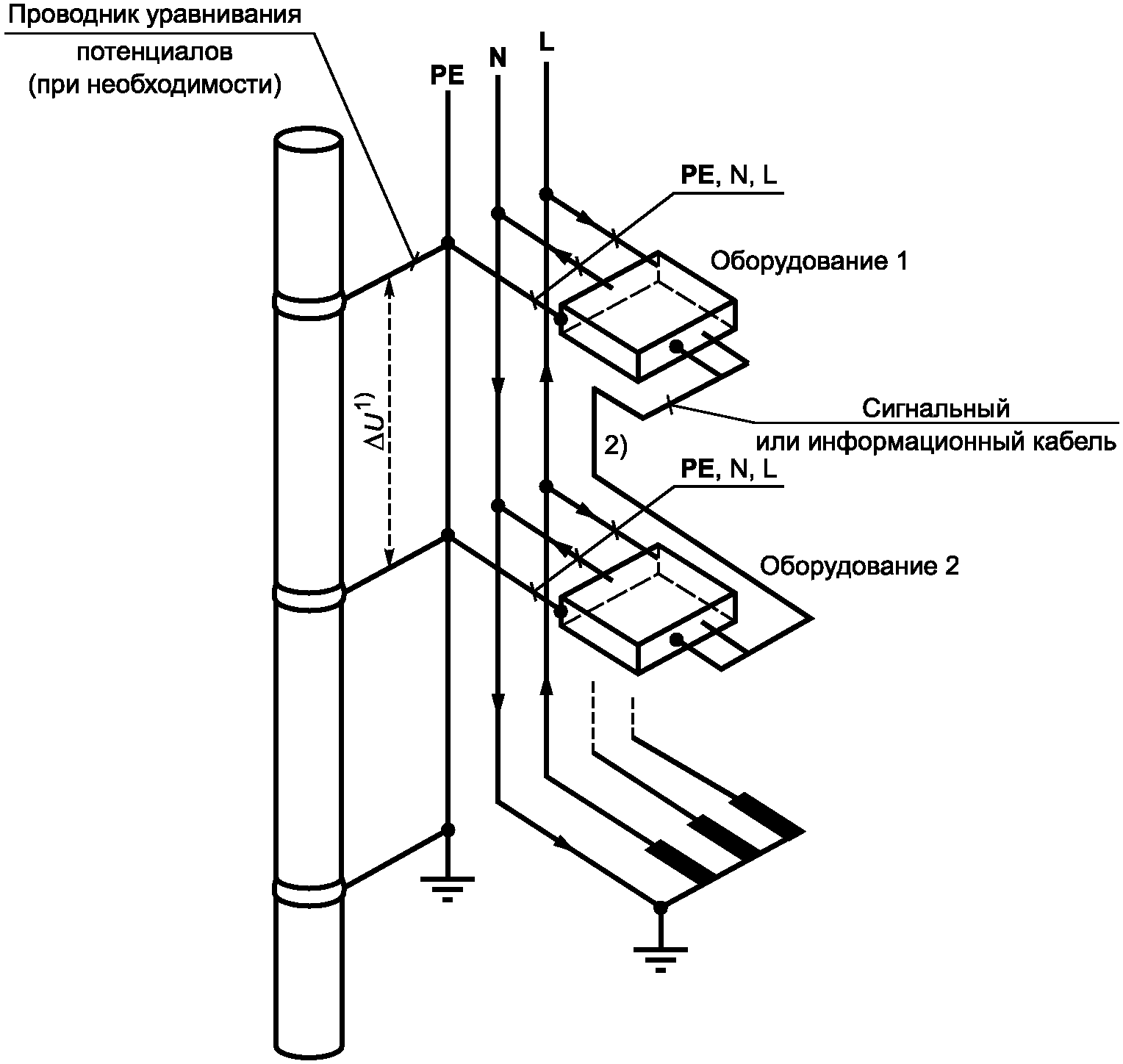 Проводник уравнивания потенциалов (при необходимости)

PE

N

L

PE, N, L

Оборудование 1

$\Delta U^{1)}$

Сигнальный или информационный кабель

2)

PE, N, L

Оборудование 2