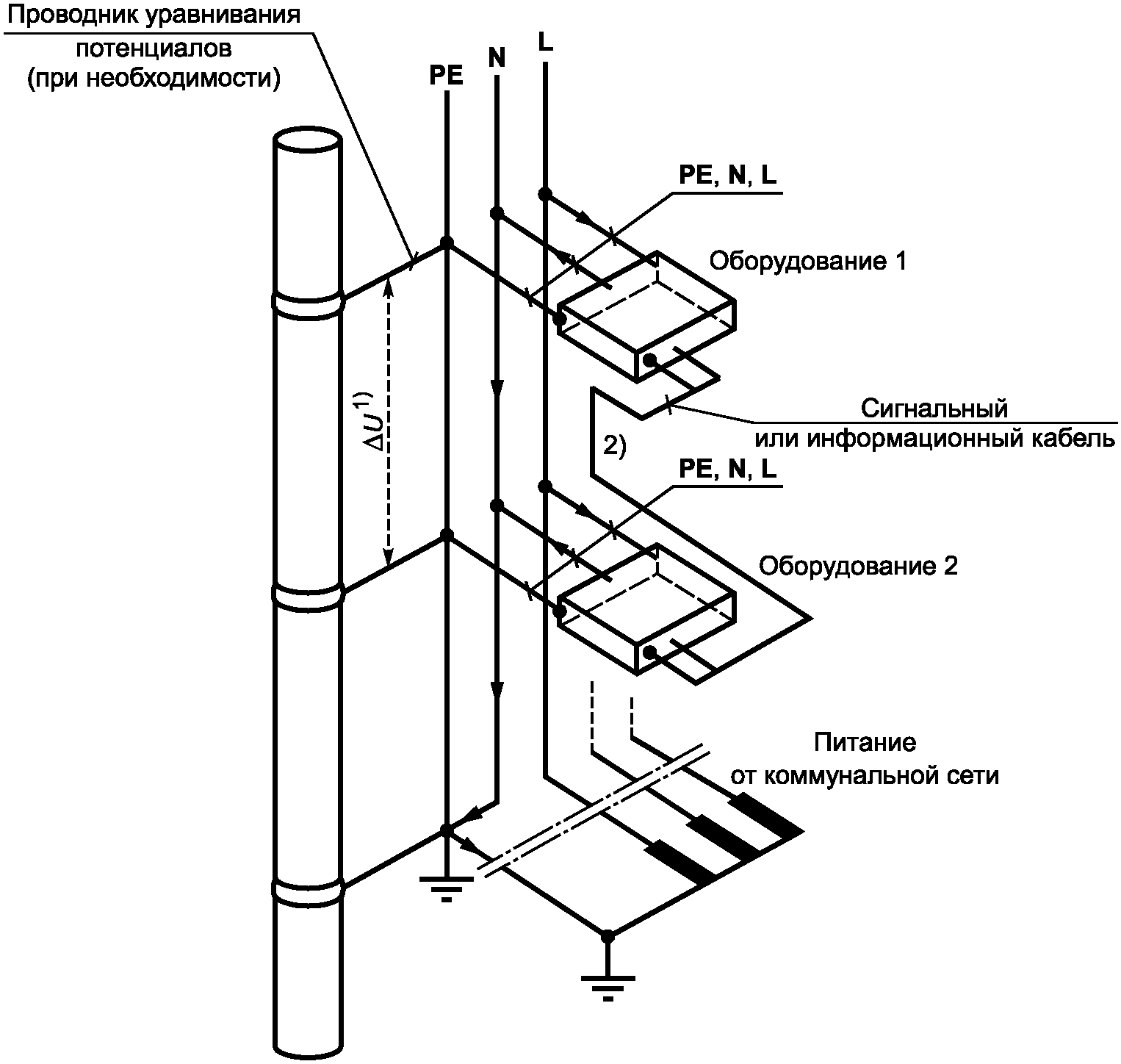 Проводник уравнивания потенциалов (при необходимости)

PE

N

L

PE, N, L

Оборудование 1

$\Delta U^{1)}$

Сигнальный или информационный кабель

2)

PE, N, L

Оборудование 2

Питание от коммунальной сети