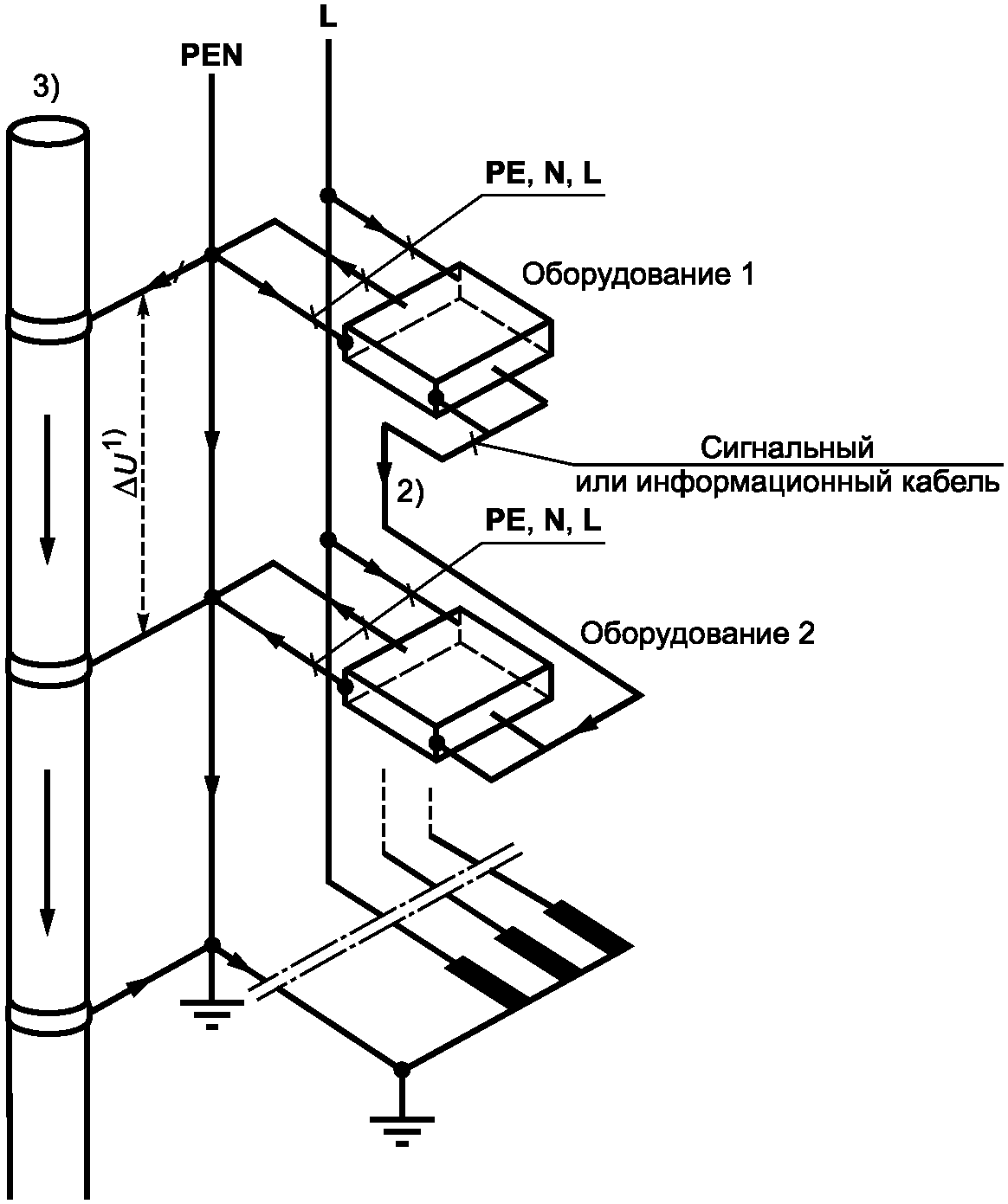 L

PEN

3)

PE, N, L

Оборудование 1

$\Delta U^{1)}$

Сигнальный
или информационный кабель

2)

PE, N, L

Оборудование 2