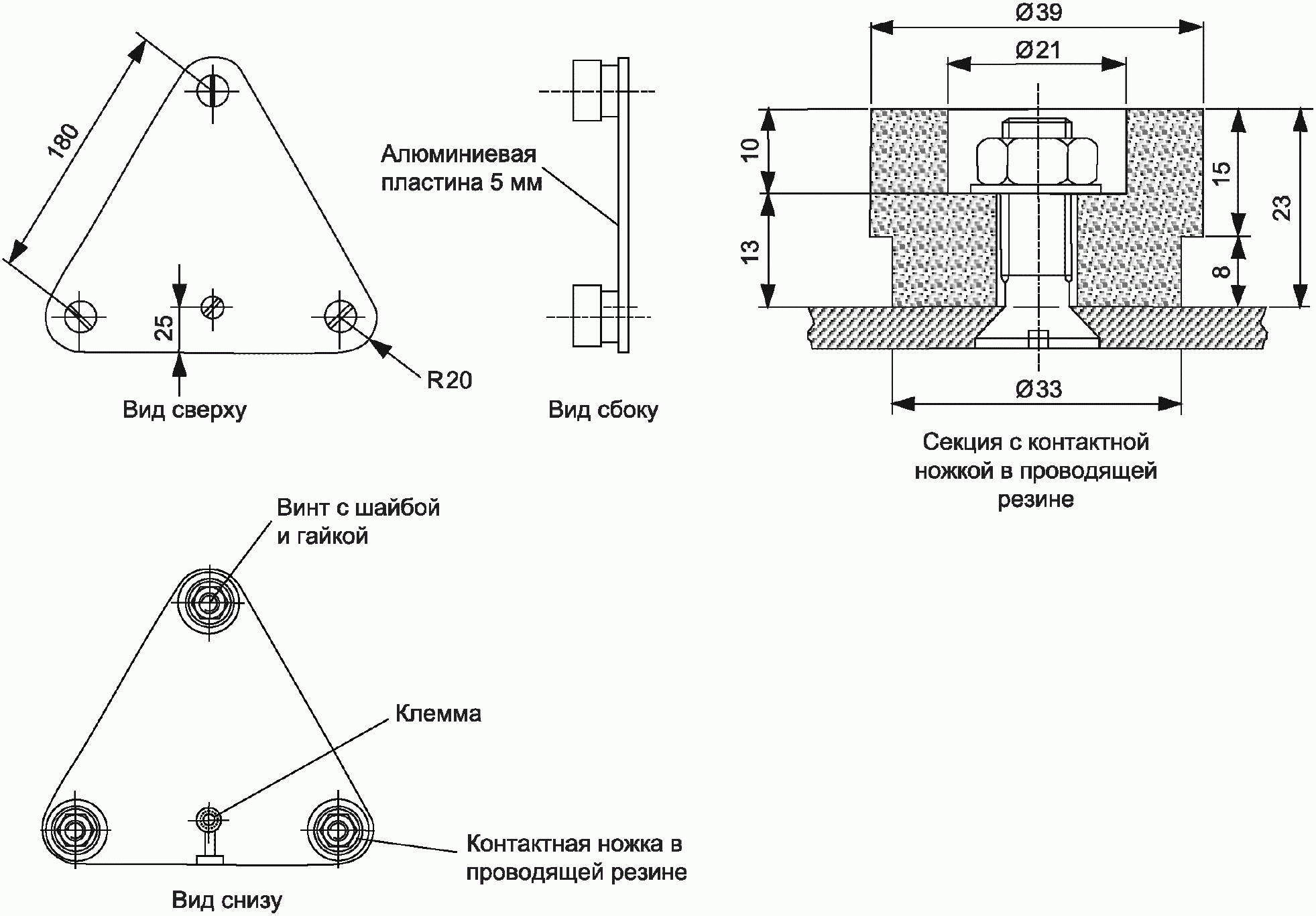 180

25

R20

Вид сверху

Алюминиевая пластина 5 мм

Вид сбоку

Ø39

Ø21

10

13

15

8

23

Ø33

Секция с контактной ножкой в проводящей резине

Винт с шайбой и гайкой

Клемма

Контактная ножка в проводящей резине

Вид снизу