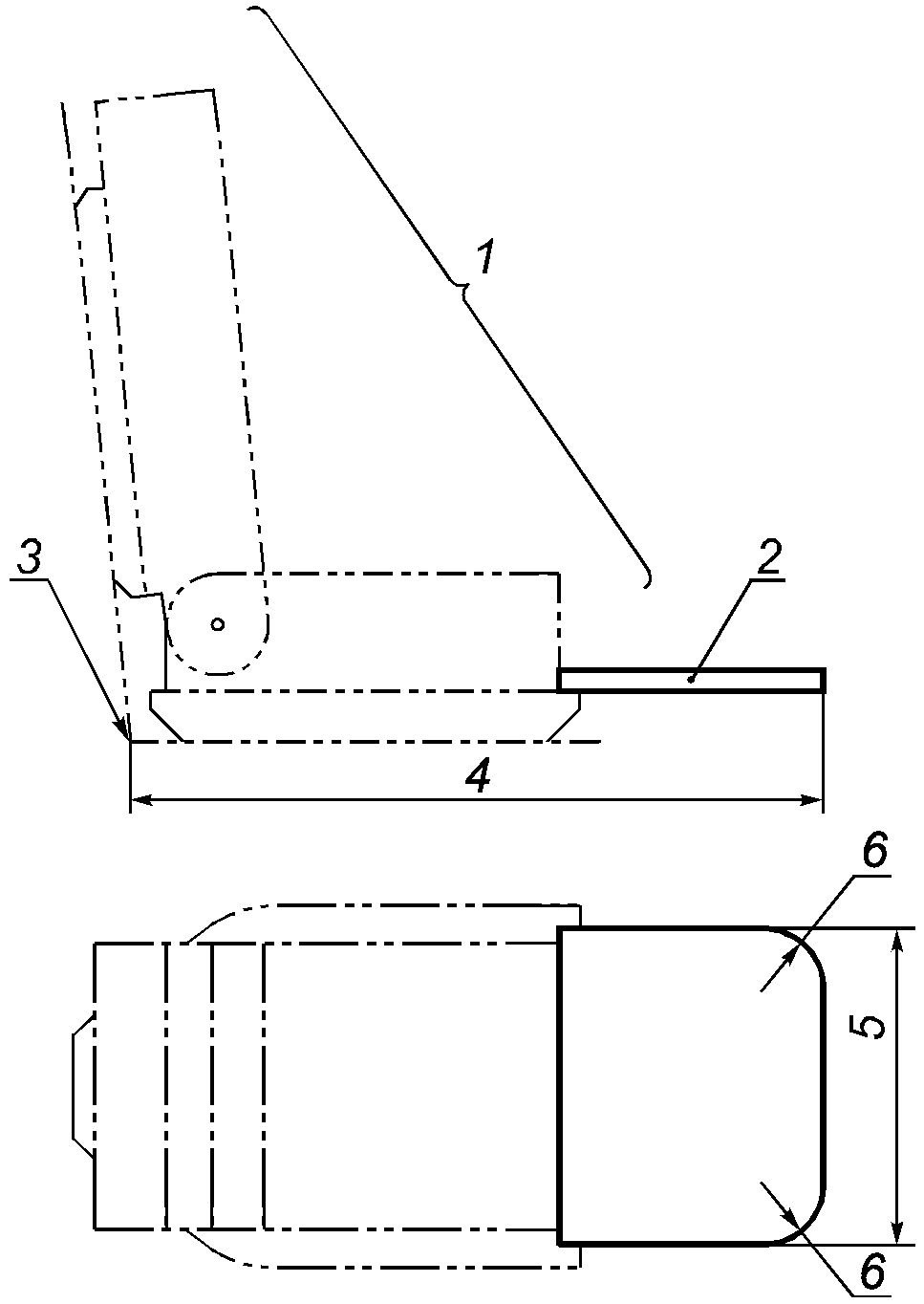 1
3
2
4
6
5
6