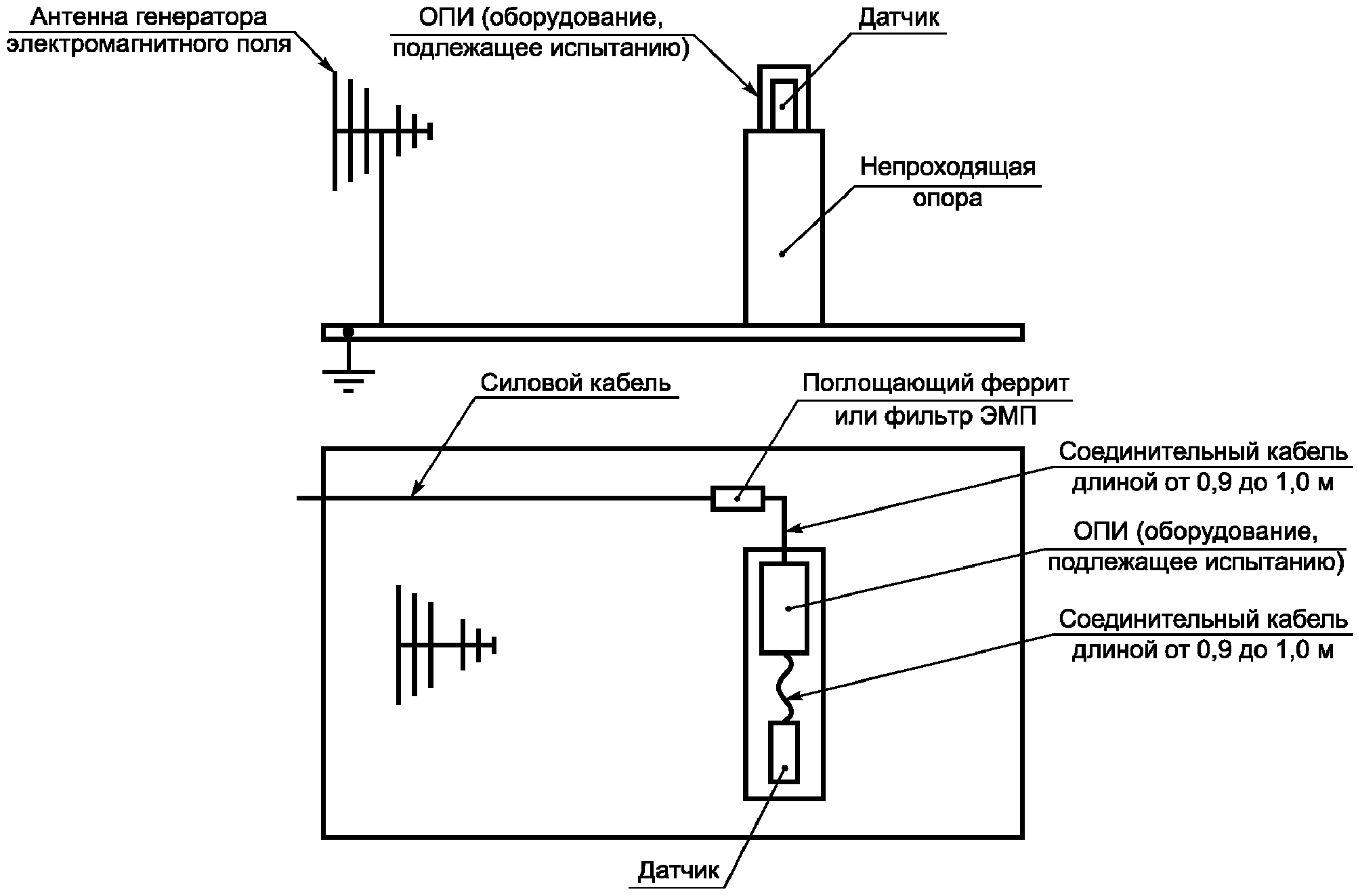 Антенна генератора электромагнитного поля

ОПИ (оборудование, подлежащее испытанию)

Датчик

Непроходящая опора

Силовой кабель

Поглощающий феррит или фильтр ЭМП

Соединительный кабель длиной от 0,9 до 1,0 м

ОПИ (оборудование, подлежащее испытанию)

Соединительный кабель длиной от 0,9 до 1,0 м

Датчик