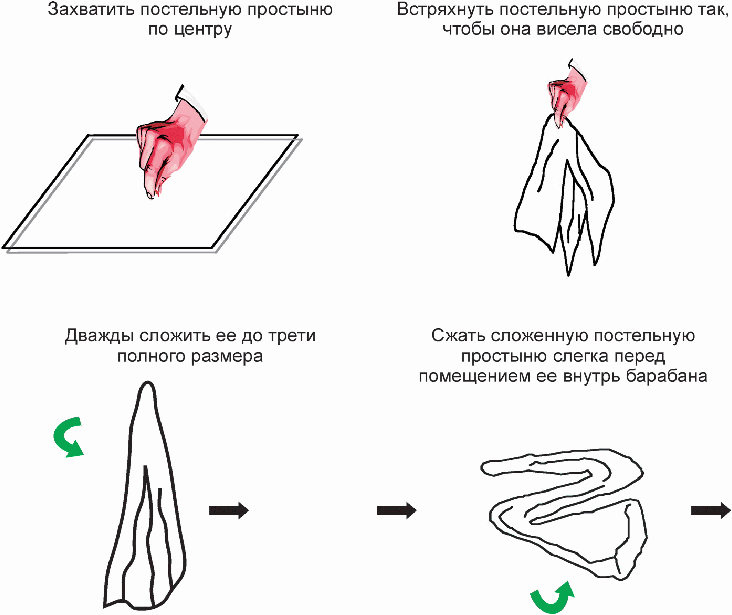 Захватить постельную простыню по центру

Встряхнуть постельную простыню так, чтобы она висела свободно

Дважды сложить ее до трети полного размера

Сжать сложенную постельную простыню слегка перед помещением ее внутрь барабана