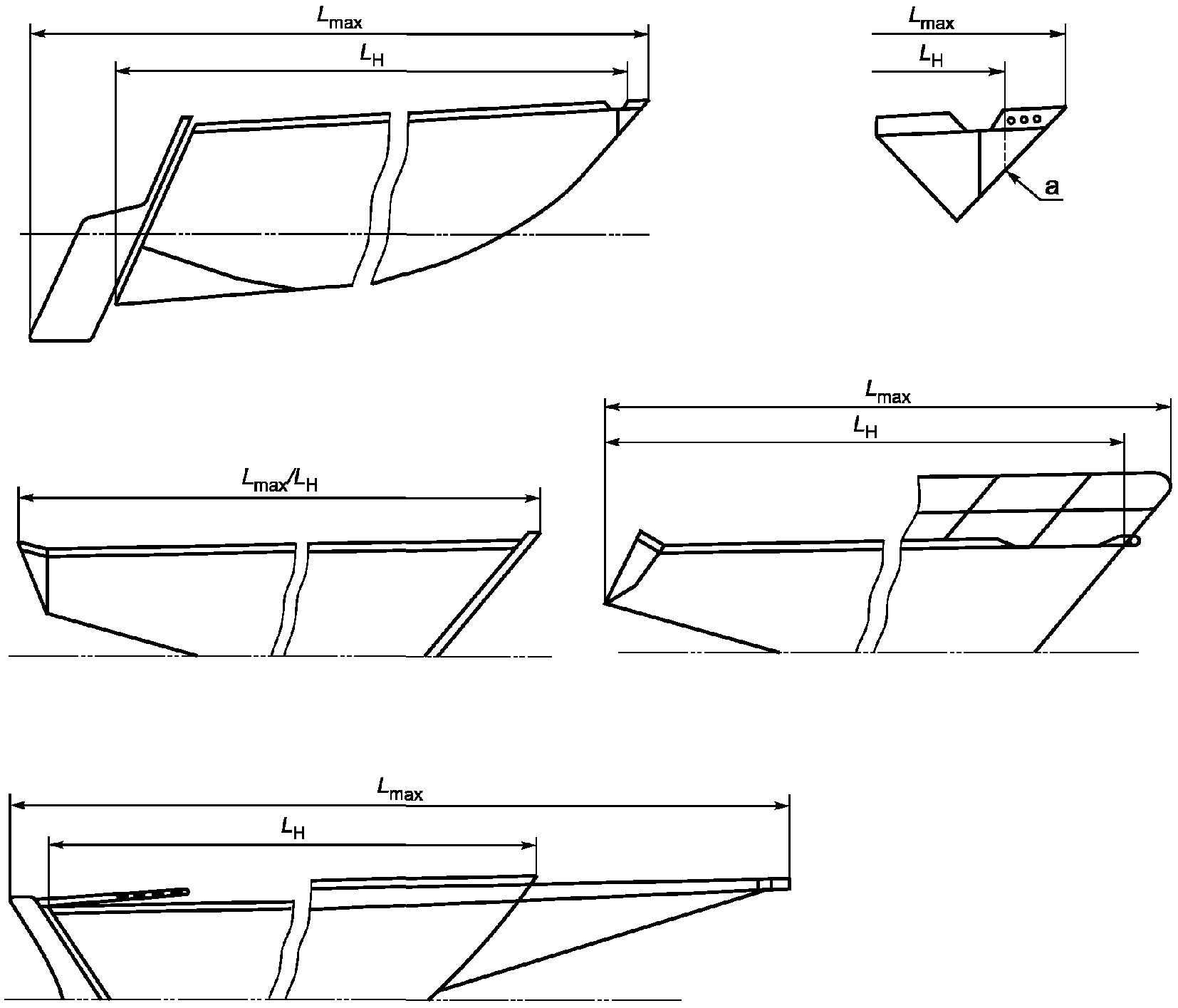 $L_{max}$
$L_H$

$L_{max}$
$L_H$
a

$L_{max}/L_H$

$L_{max}$
$L_H$

$L_{max}$
$L_H$