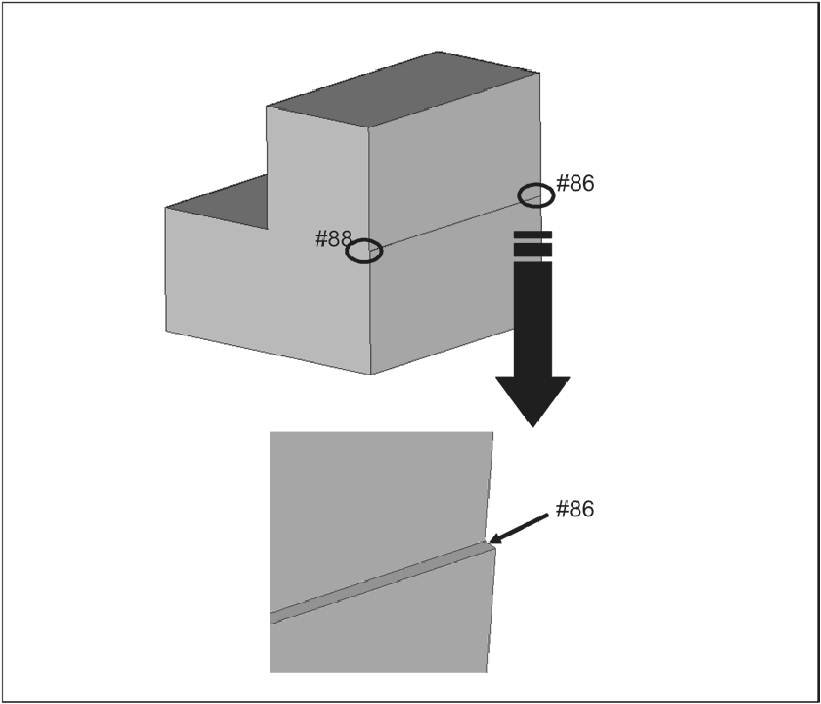 #86
#88
#86