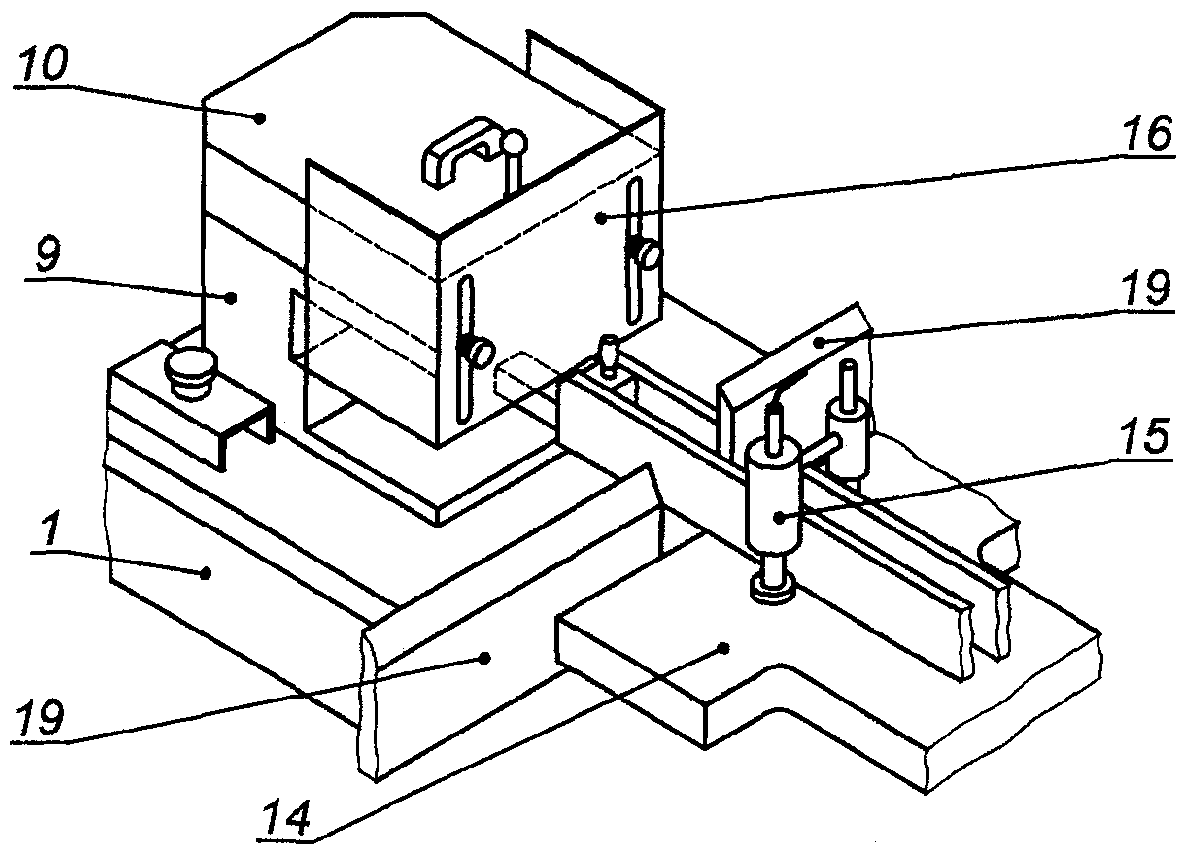 10
16
9
19
15
1
19
14