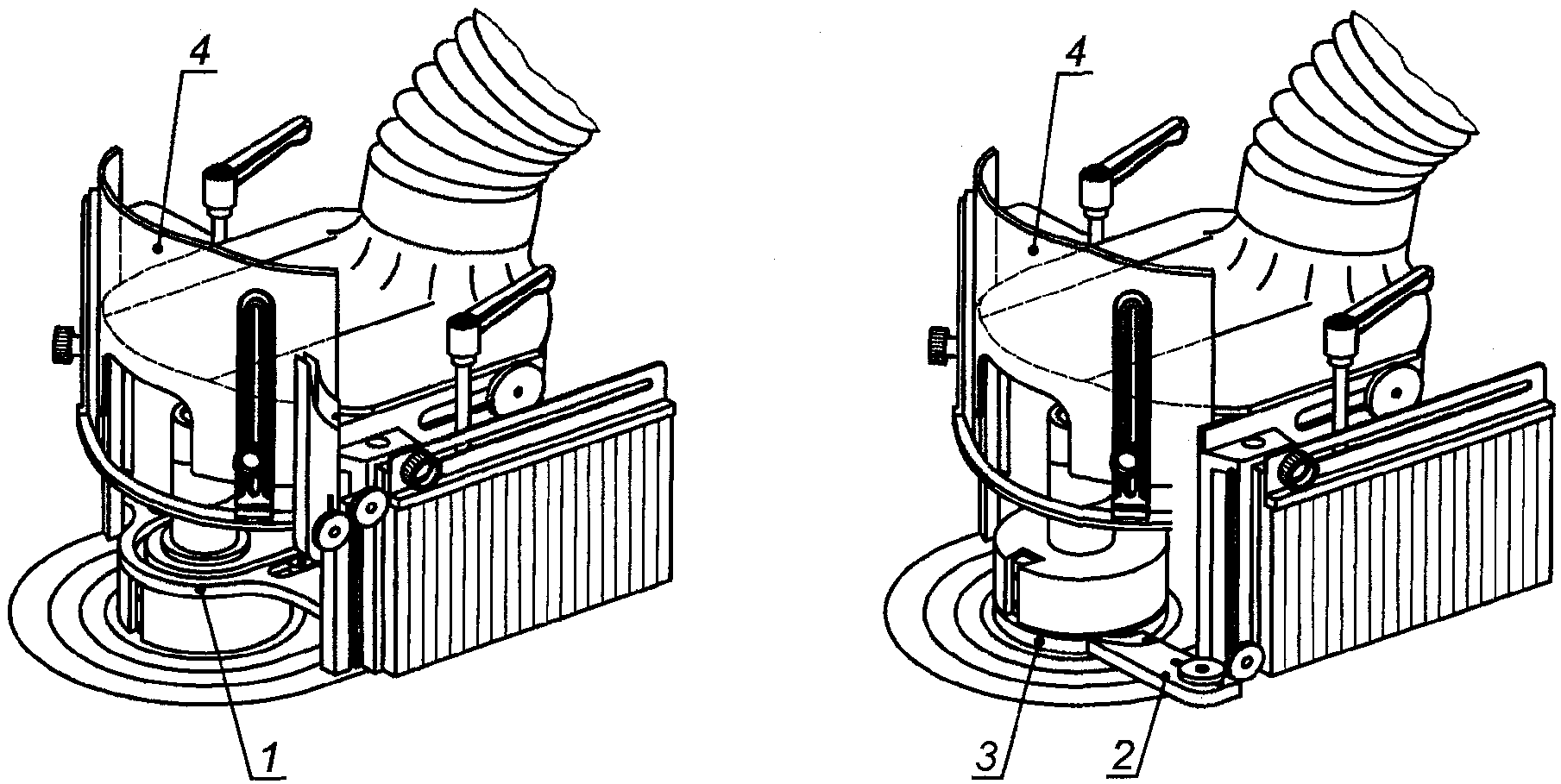 4
1
4
3
2