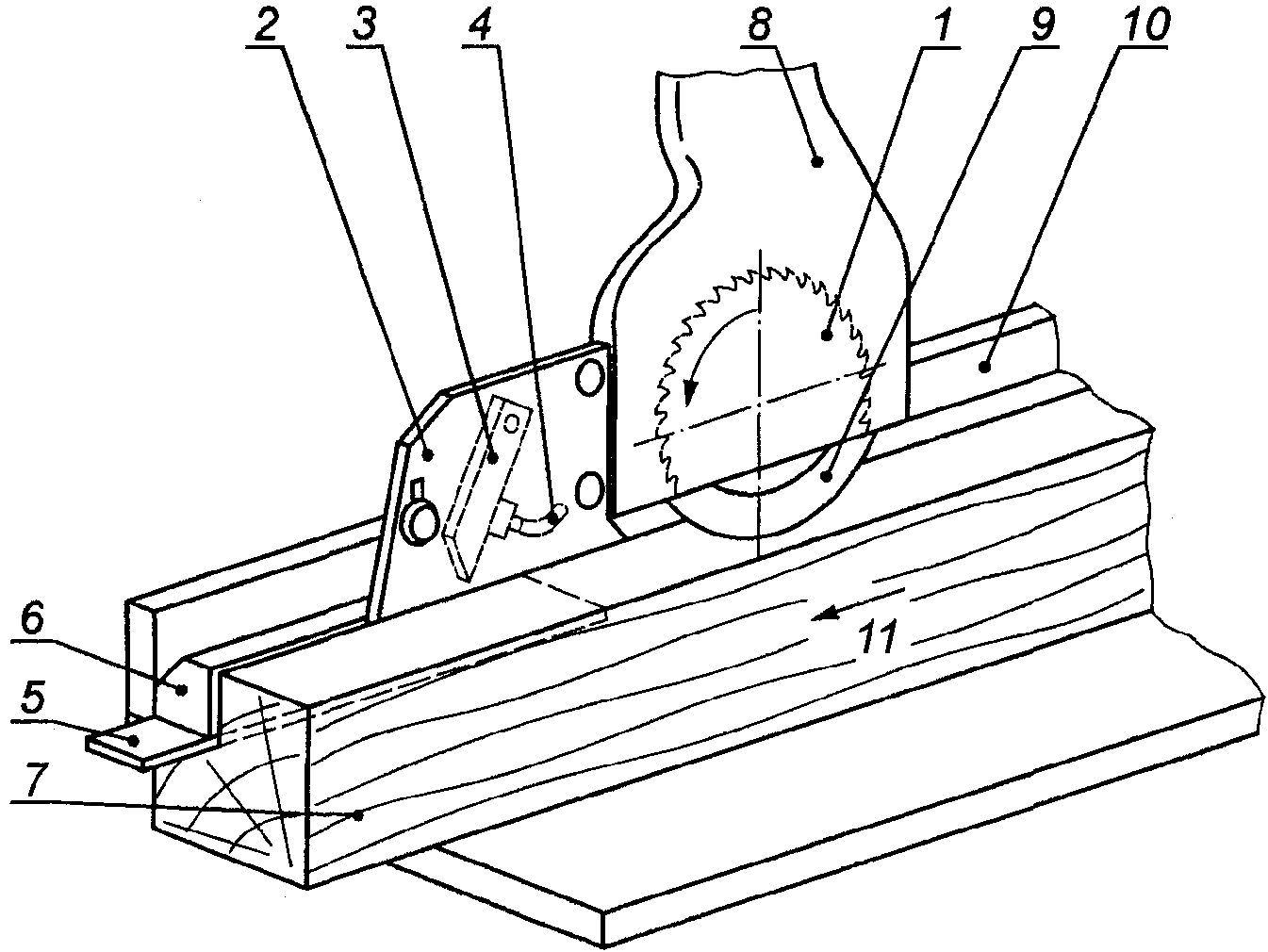 2
3
4
8
1
9
10
6
5
7
11