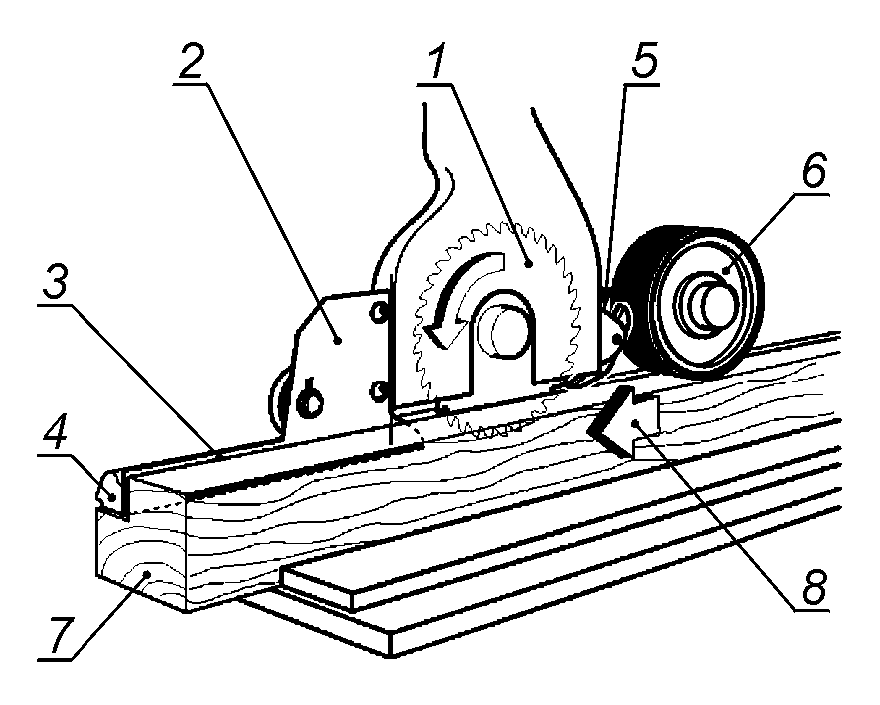 2
1
5
6
3
4
7
8