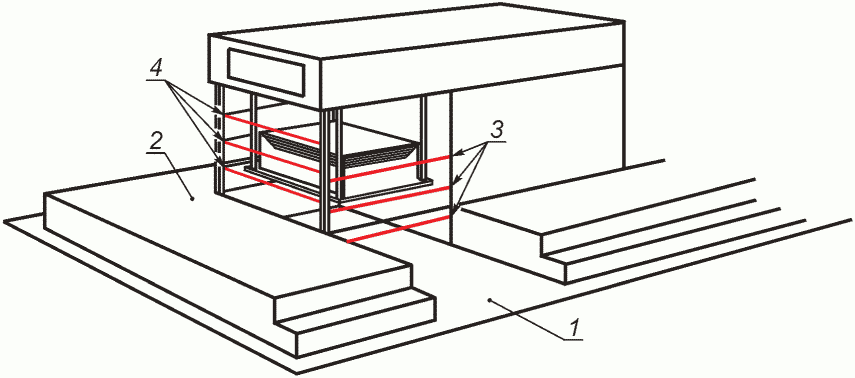 4
2
3
1