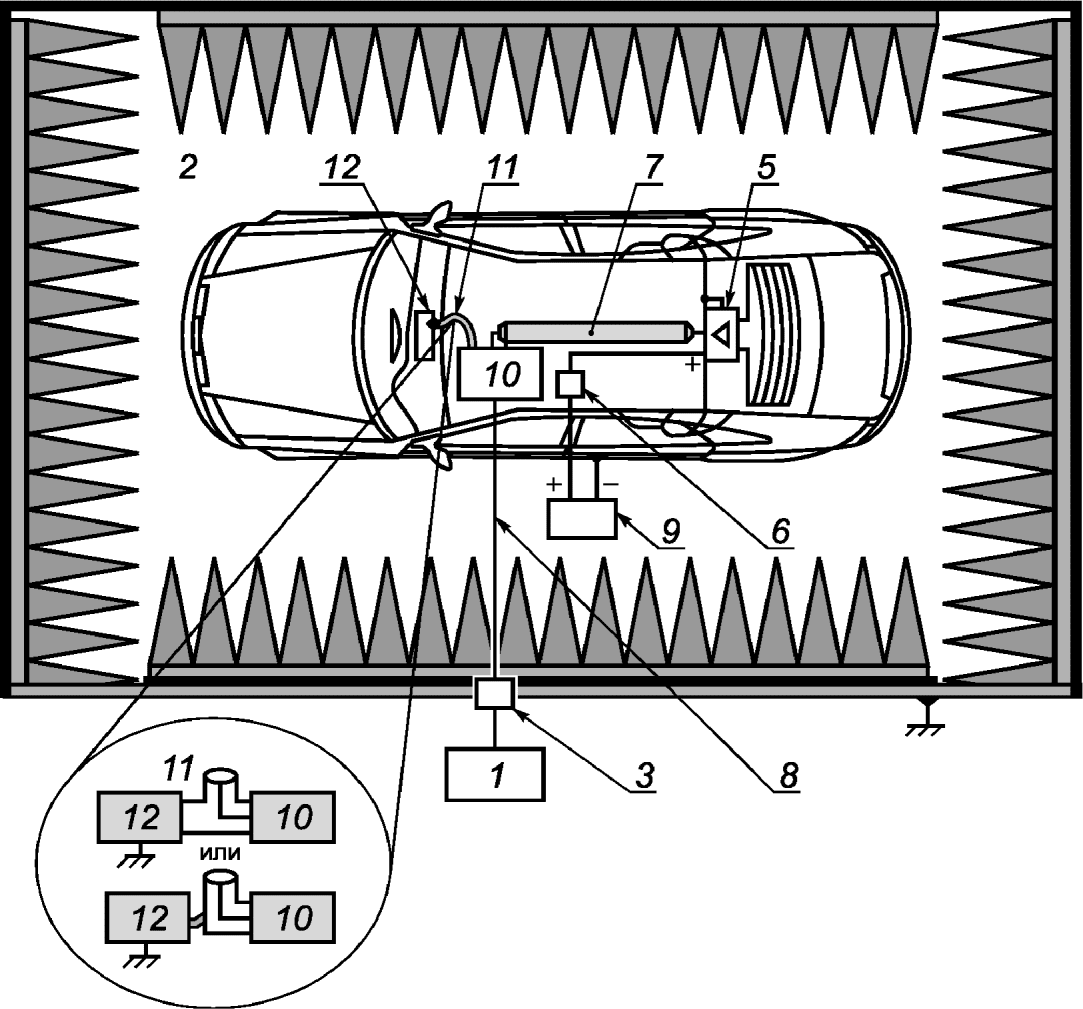 2
12
11
7
5
10
+
+
−
9
6
3
8
1
11
12
10
или
12
10