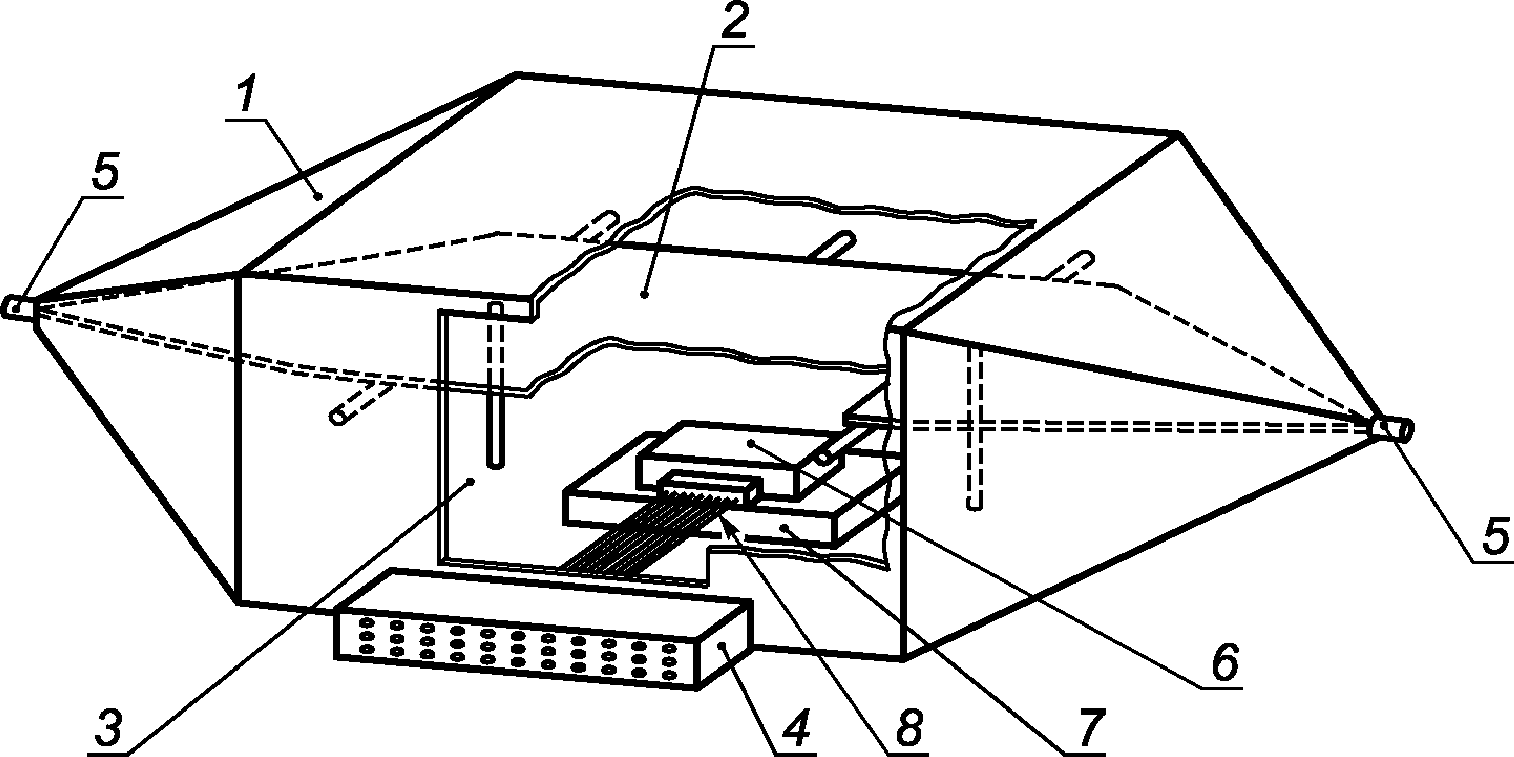 2
1
5
5
6
3
4
8
7