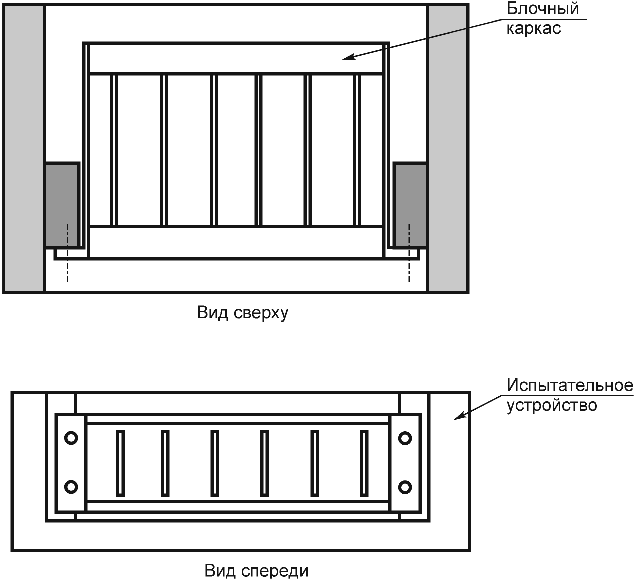 Блочный каркас

Вид сверху

Испытательное устройство

Вид спереди