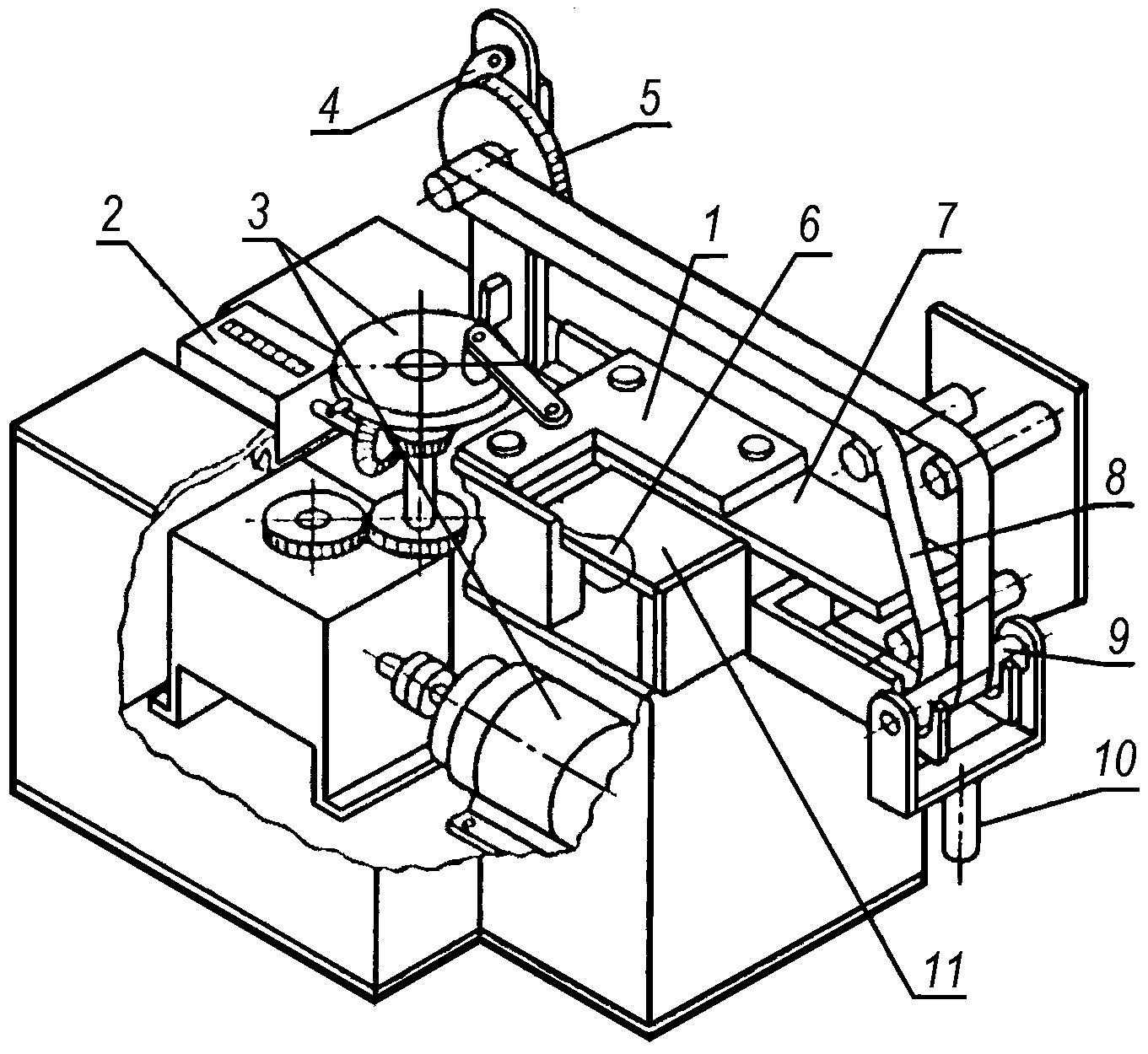 4
5
2
3
1
6
7
8
9
10
11