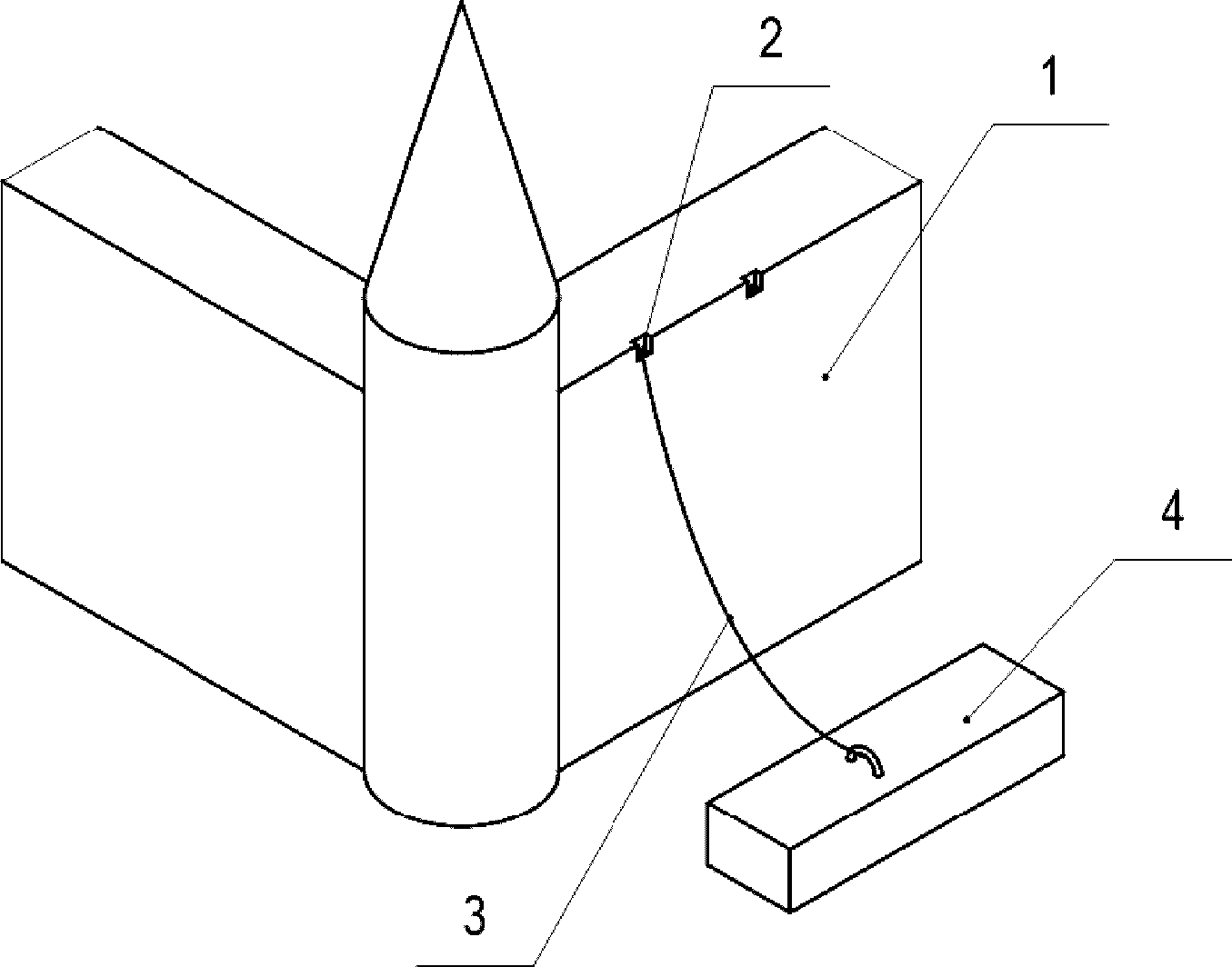 2
1
4
3