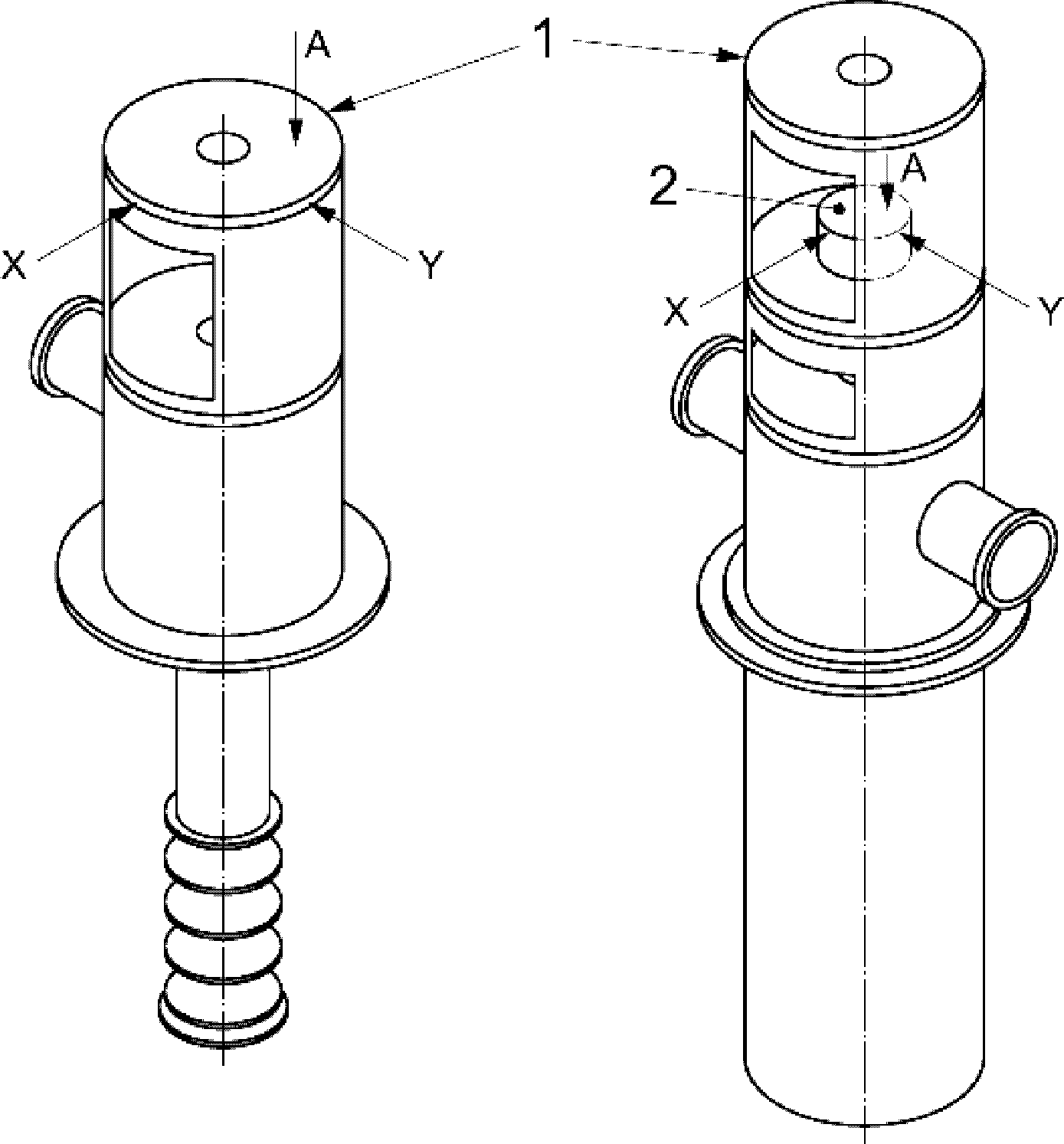 A
1
X
Y
2
A
X
Y