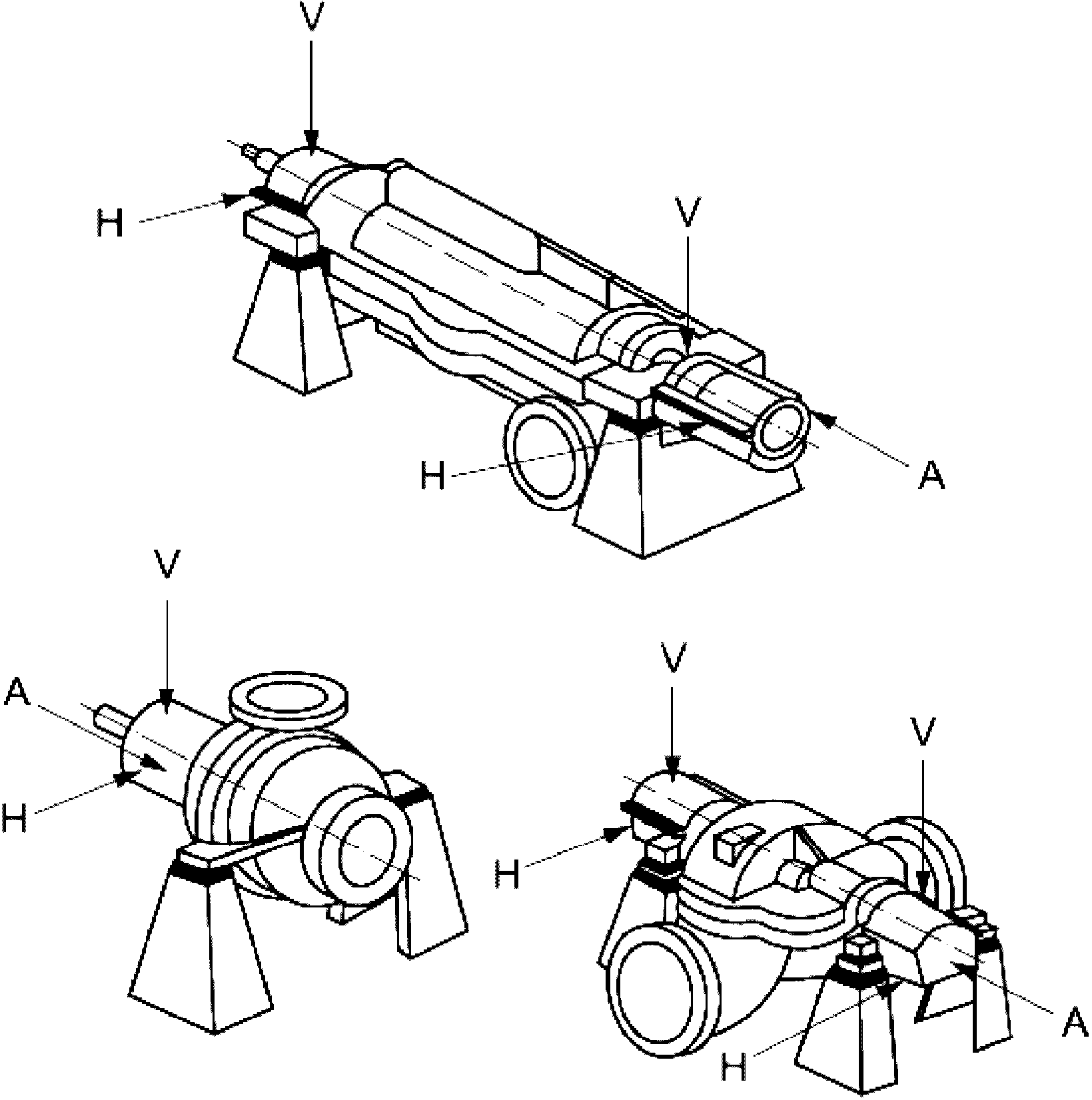 V
H
V
H
A
V
A
H
V
V
H
H
A