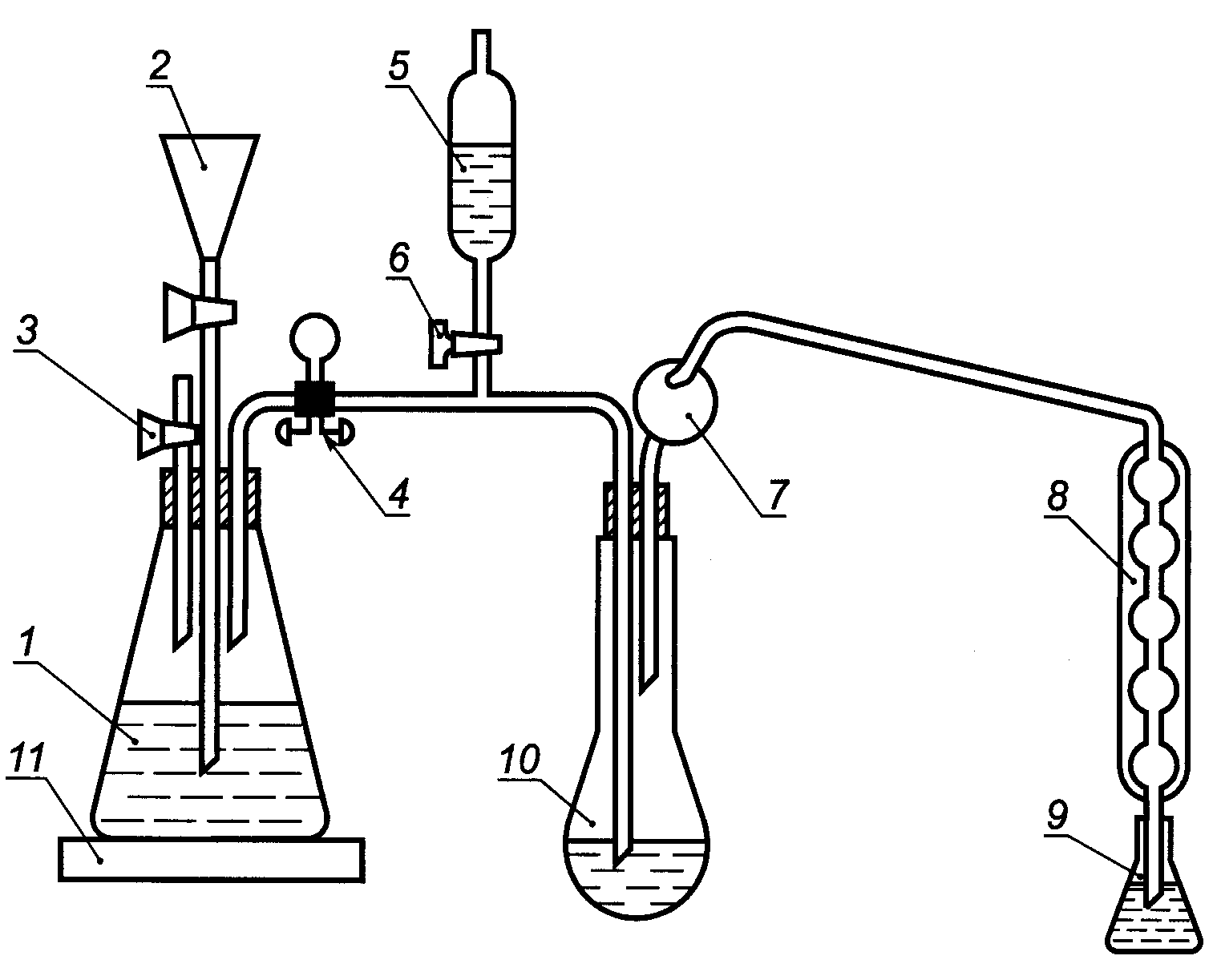 2
5
6
3
4
7
8
1
11
10
9