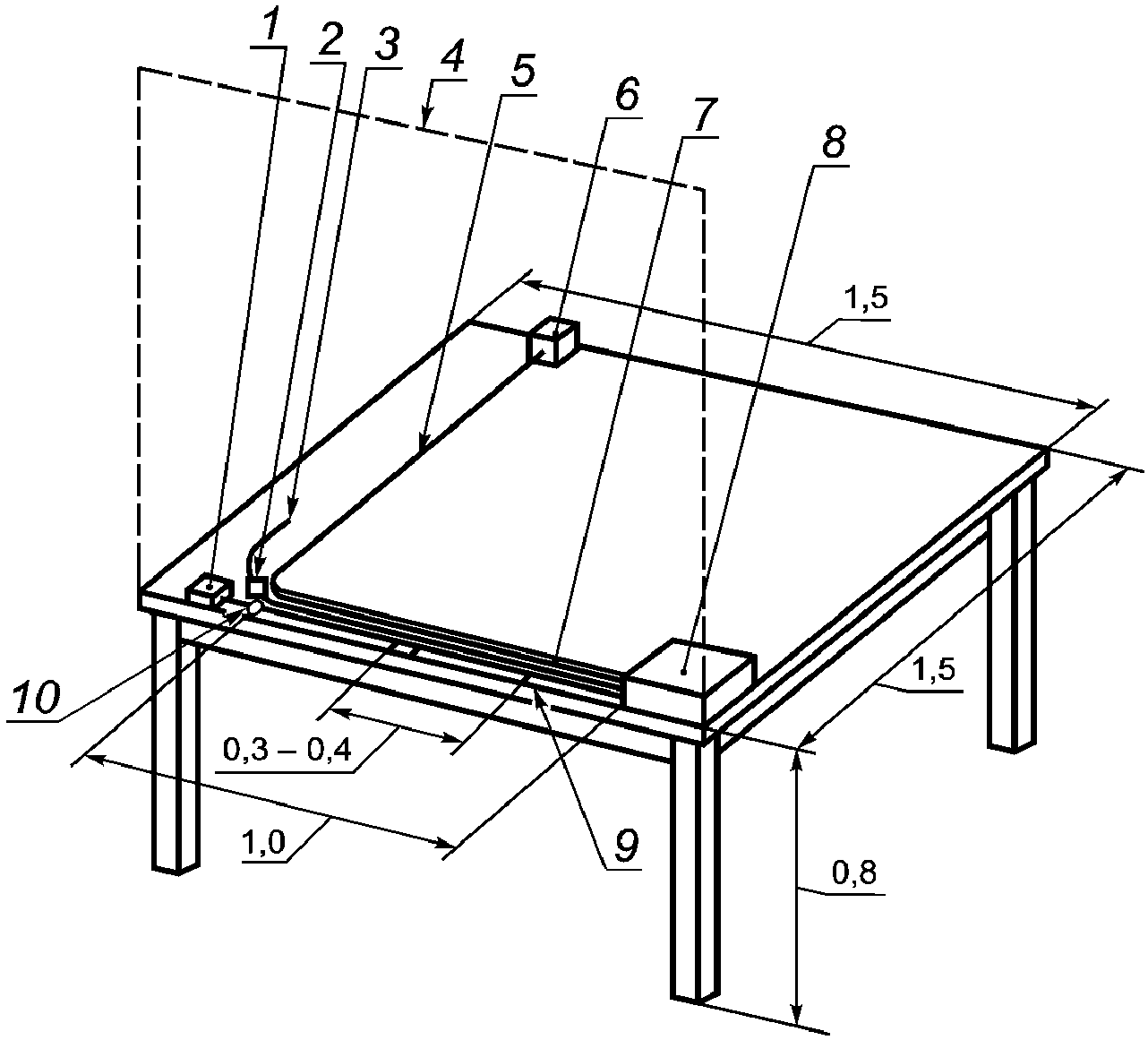 1
2
3
4
5
6
7
8
1,5
1,5
10
0,3 – 0,4
1,0
9
0,8