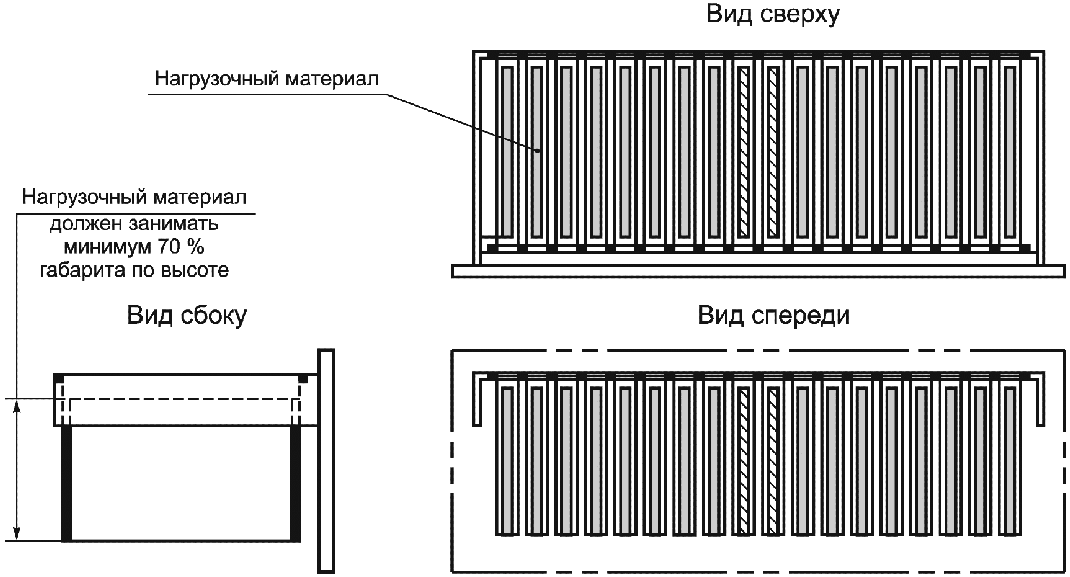 Вид сверху

Нагрузочный материал

Нагрузочный материал должен занимать минимум 70 % габарита по высоте

Вид сбоку

Вид спереди