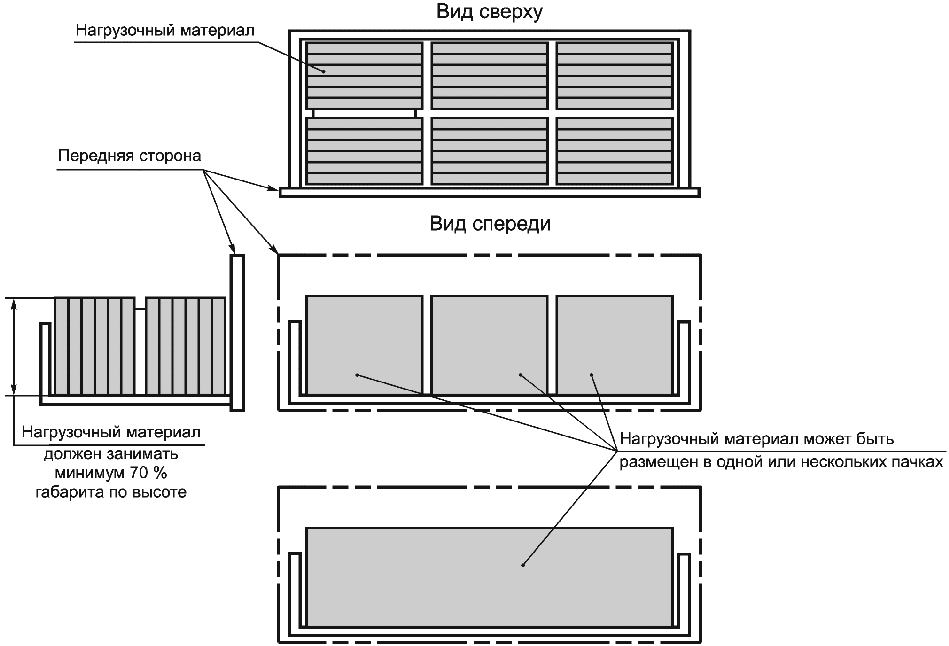 Вид сверху

Нагрузочный материал

Передняя сторона

Вид спереди

Нагрузочный материал должен занимать минимум 70 % габарита по высоте

Нагрузочный материал может быть размещен в одной или нескольких пачках