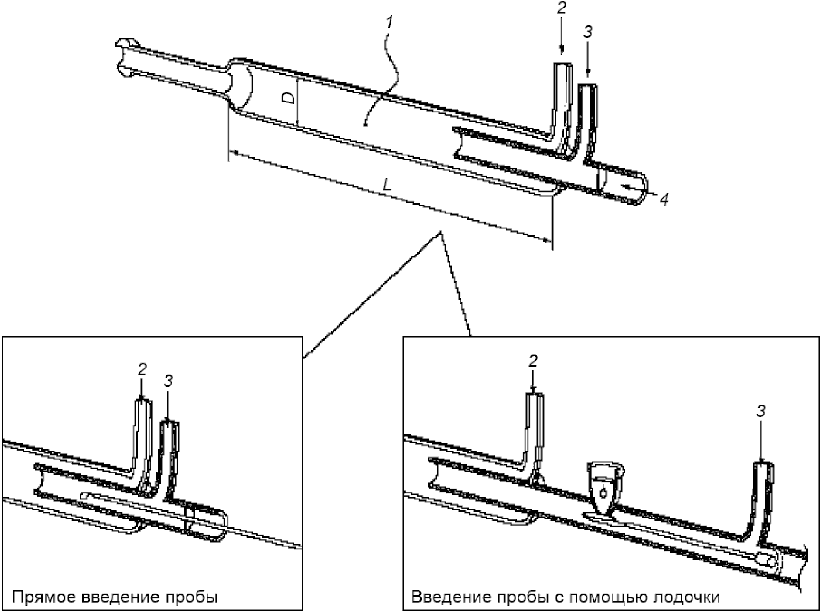 1
2
3
D
L
4

2
3
Прямое введение пробы

2
3
Введение пробы с помощью лодочки