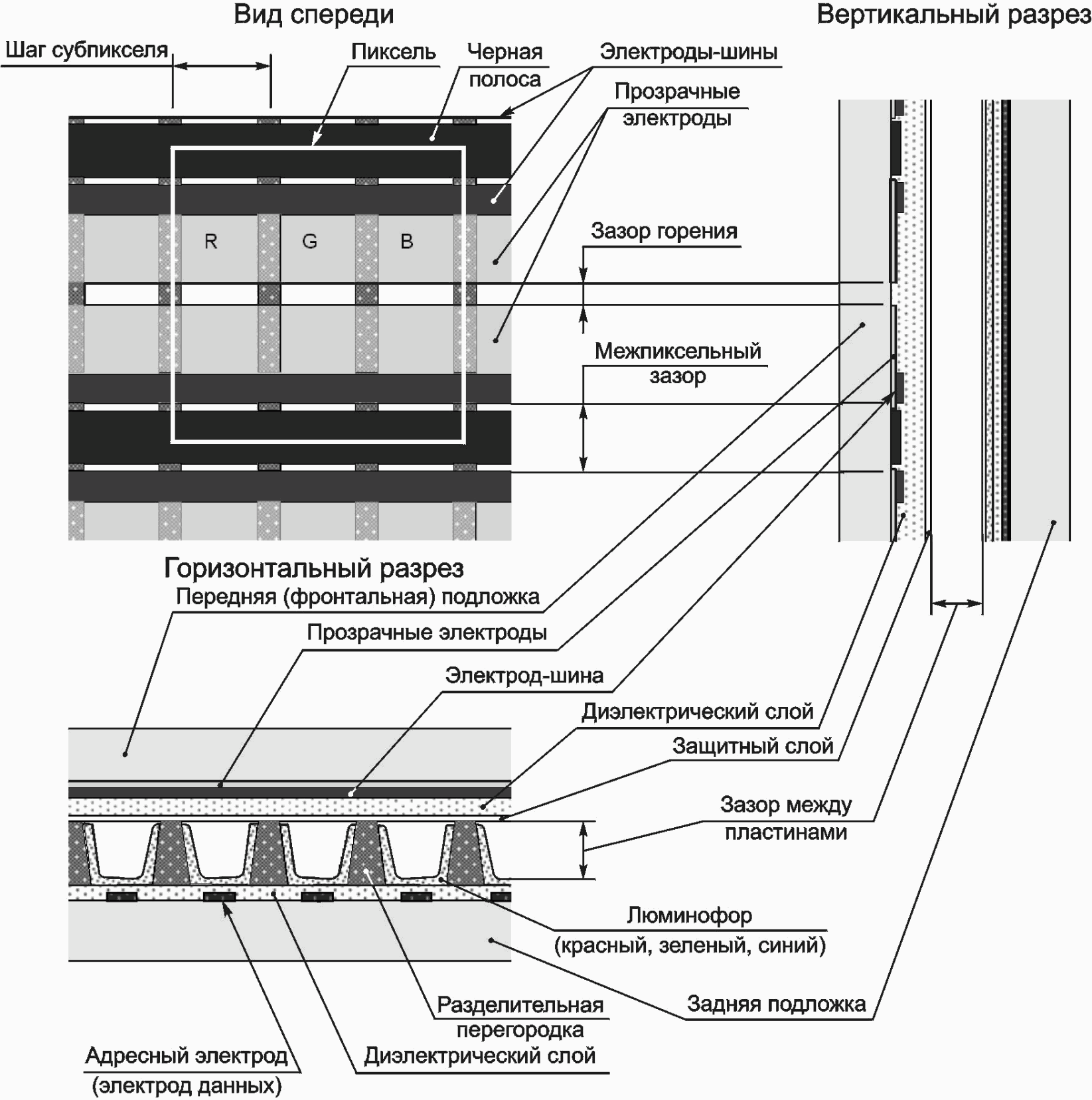 Вид спереди

Вертикальный разрез

Шаг субпикселя

Пиксель

Черная полоса

Электроды-шины

Прозрачные электроды

R

G

B

Зазор горения

Межпиксельный зазор

Горизонтальный разрез

Передняя (фронтальная) подложка

Прозрачные электроды

Электрод-шина

Диэлектрический слой

Защитный слой

Зазор между пластинами

Люминофор (красный, зеленый, синий)

Задняя подложка

Разделительная перегородка

Диэлектрический слой

Адресный электрод (электрод данных)