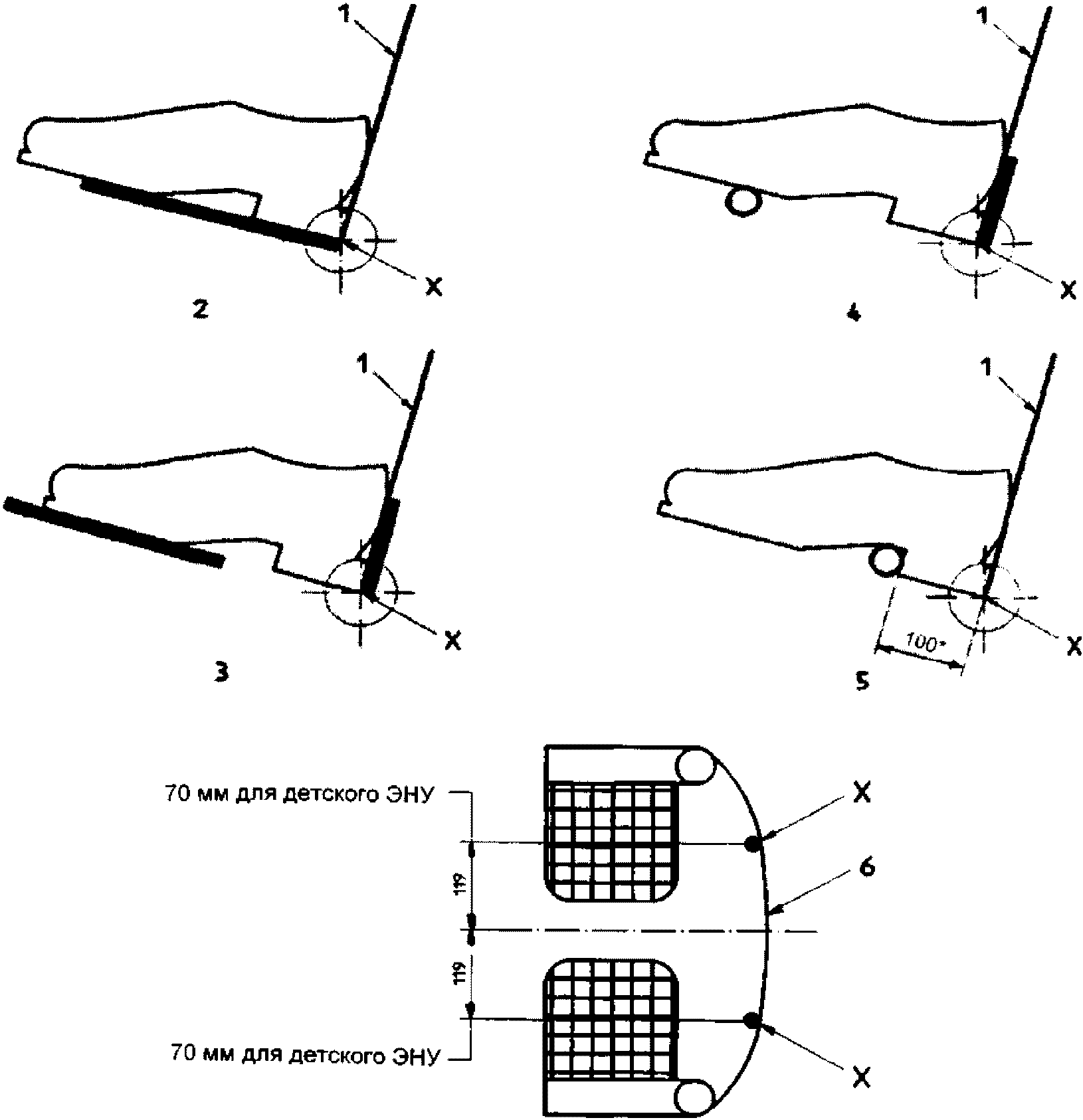 1
X
2
1
X
4
1
X
3
1
X
100*
5
70 мм для детского ЭНУ
X
119
6
119
70 мм для детского ЭНУ
X