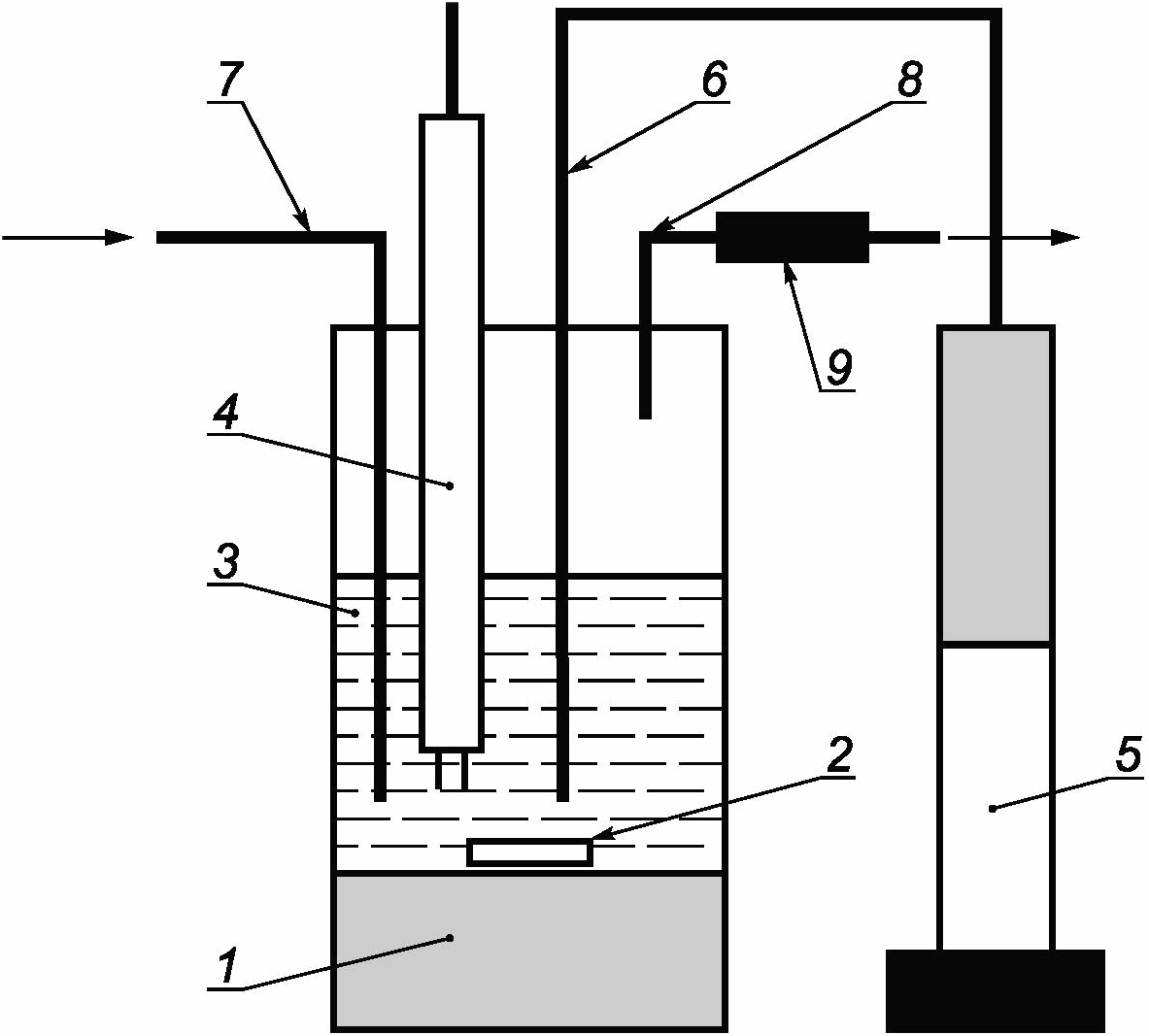 7
6
8
9
4
3
2
5
1