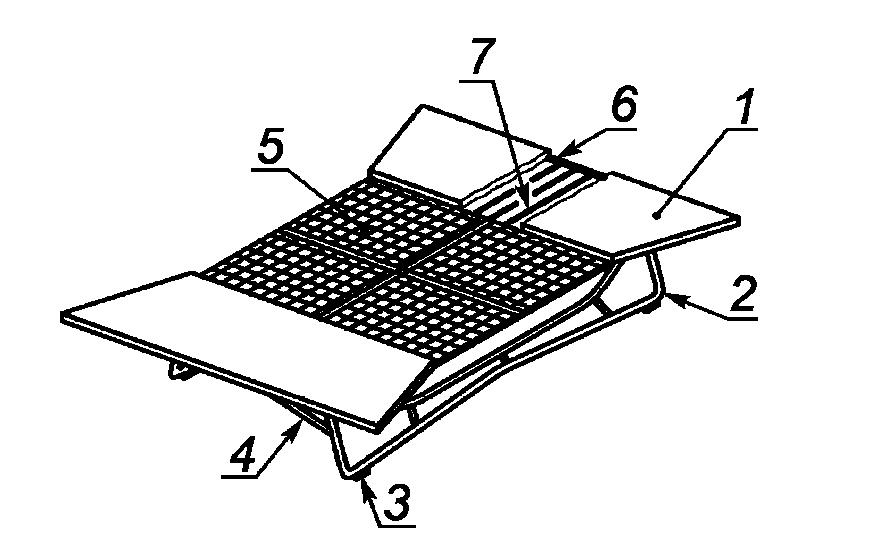 7
6
1
5
2
4
3