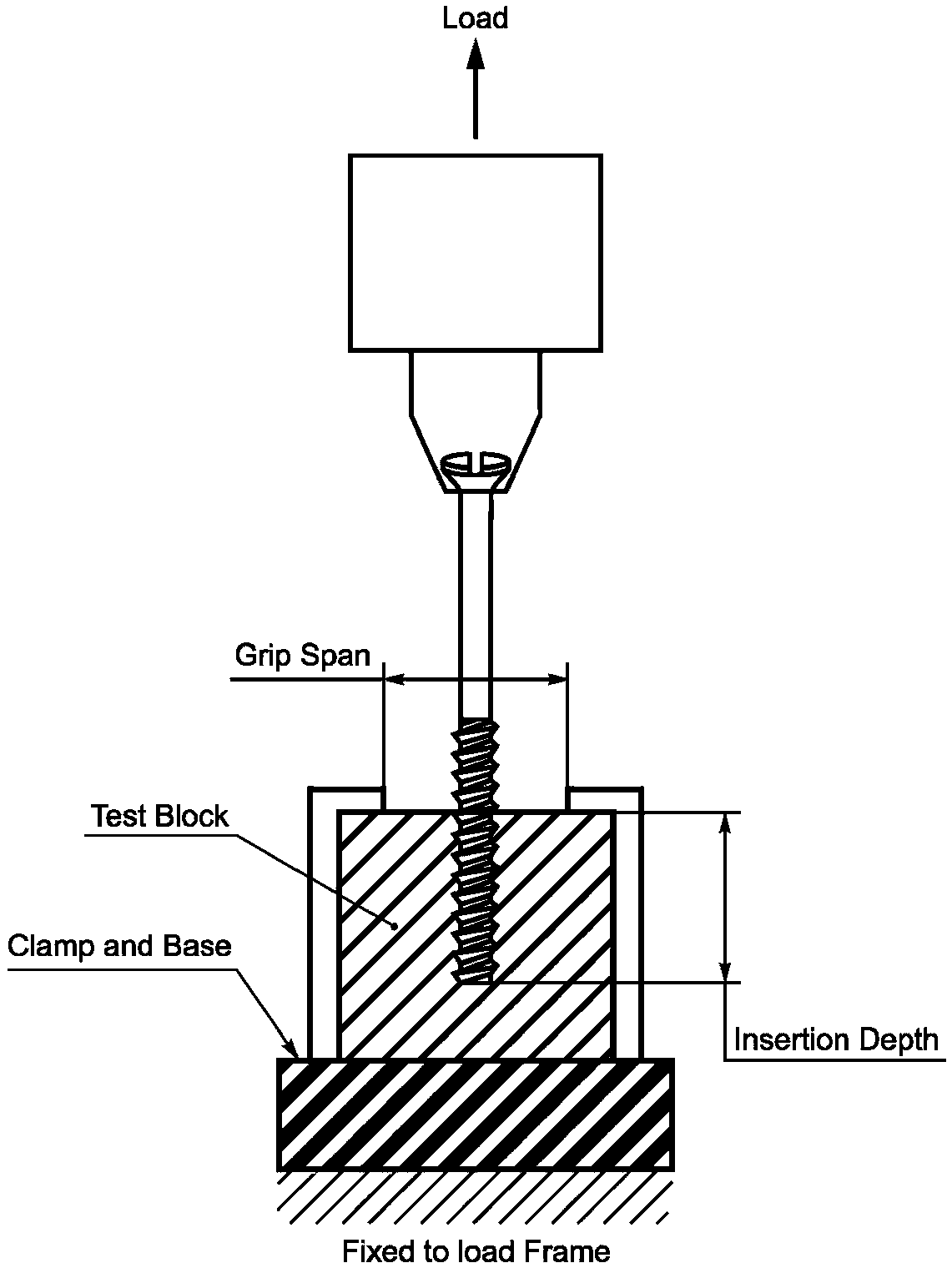 Load

Grip Span

Test Block

Clamp and Base

Insertion Depth

Fixed to load Frame