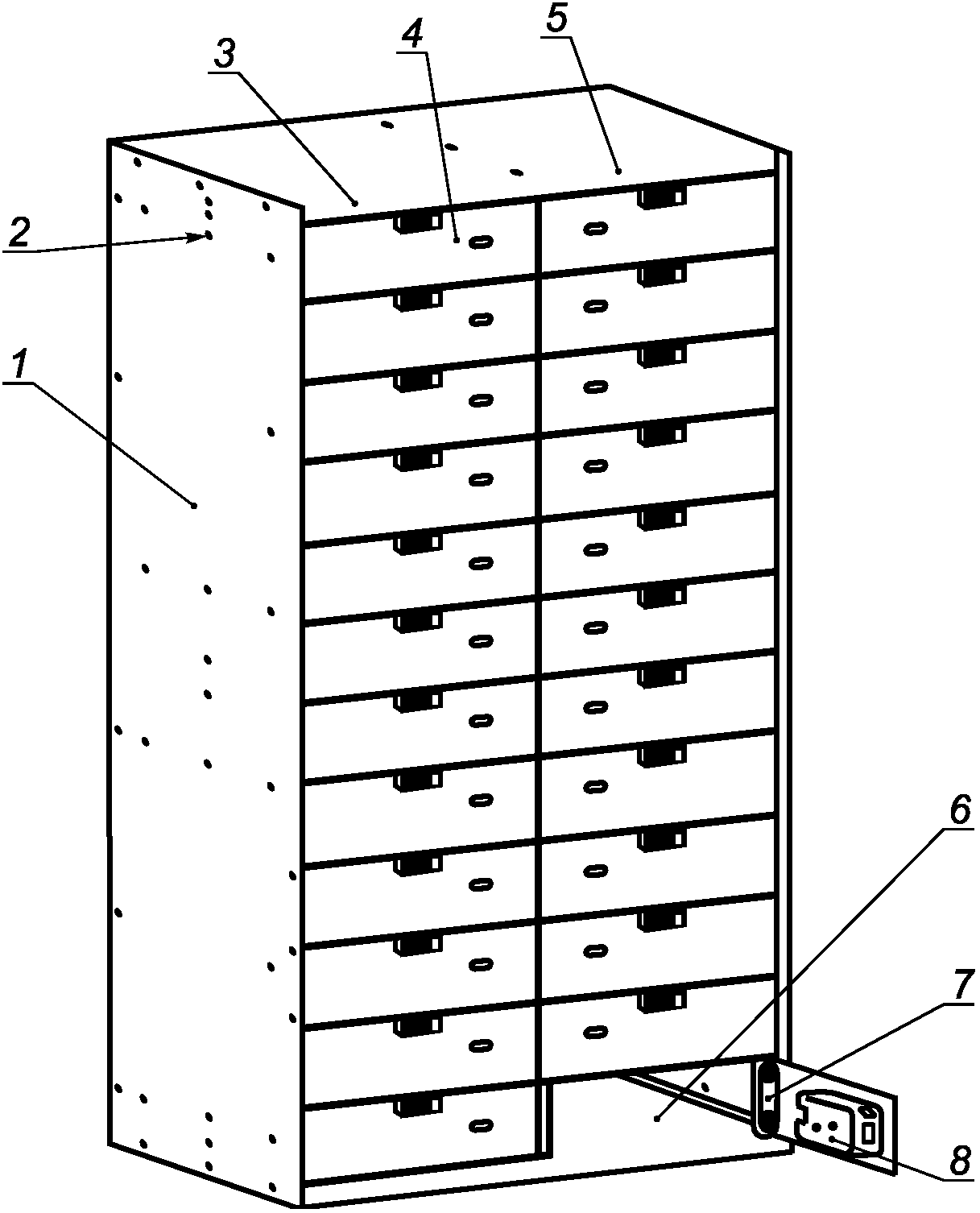 3
4
5
2
1
6
7
8