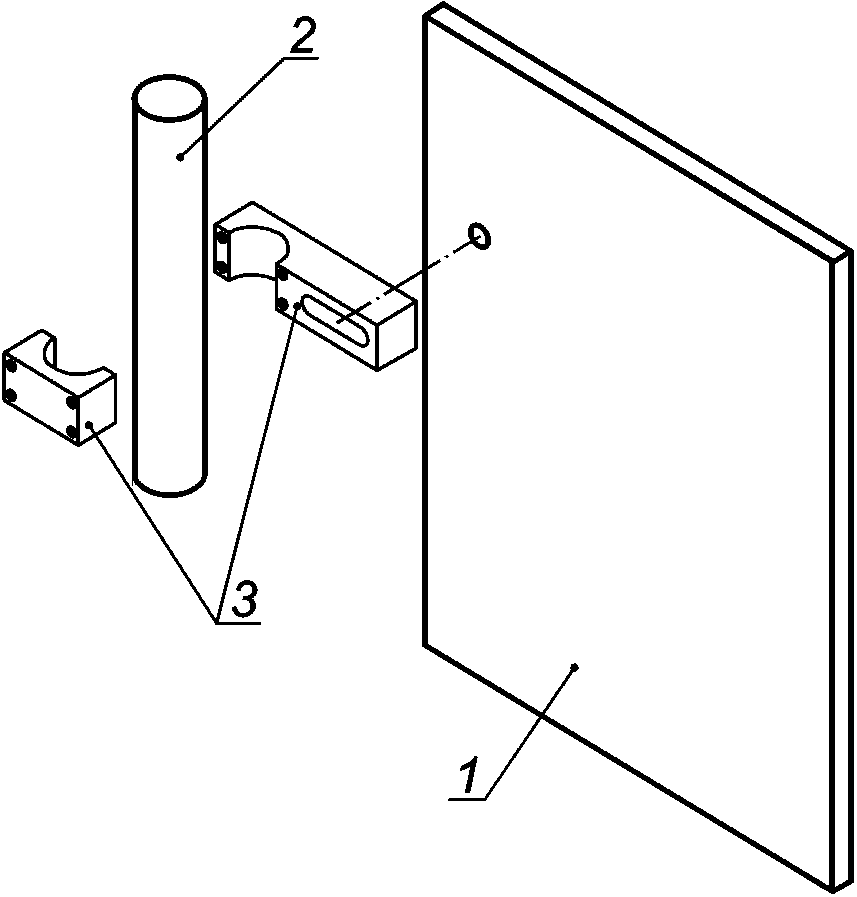 2

3

1