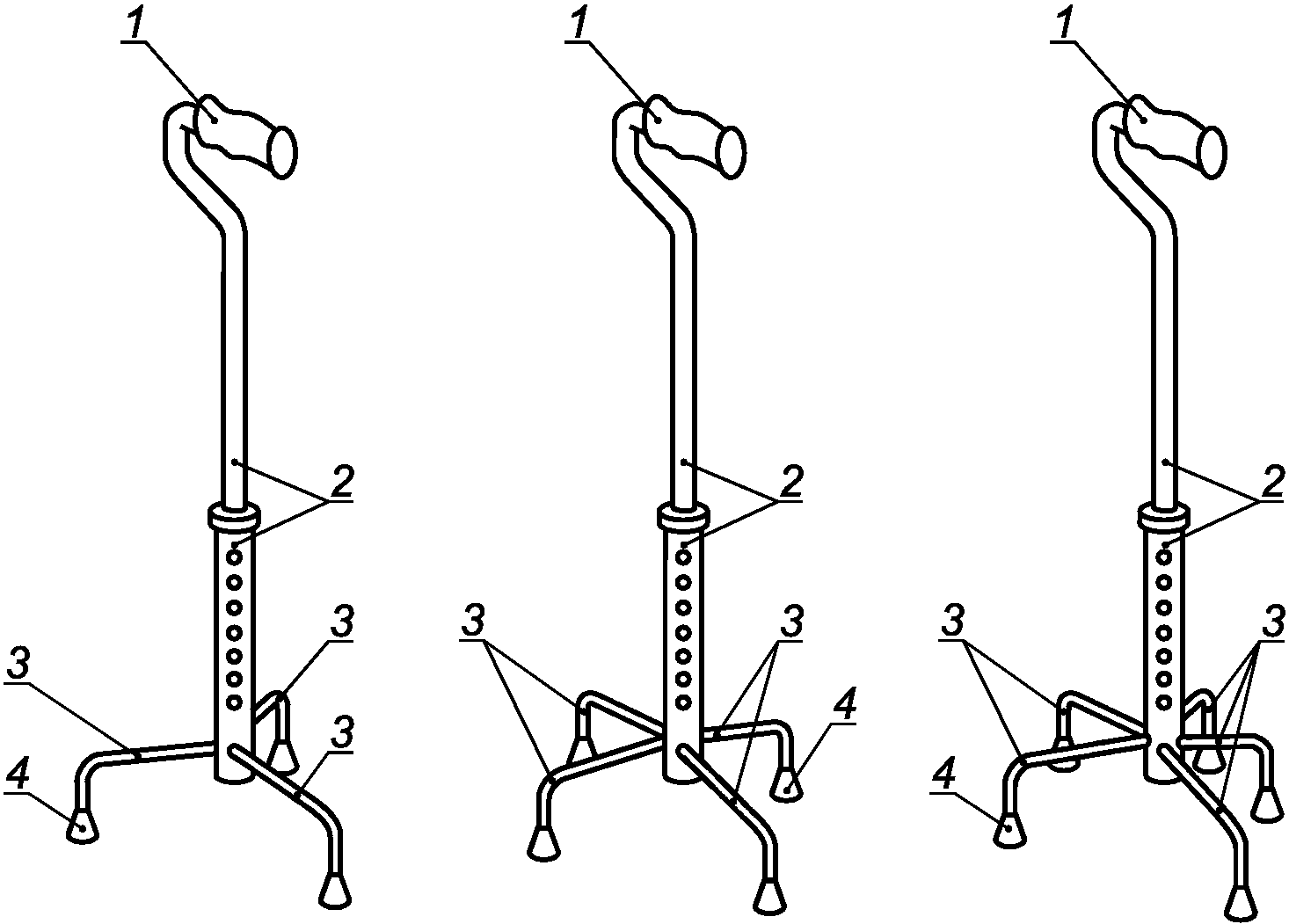 1
2
3
3
3
4

1
2
3
3
4

1
2
3
3
4