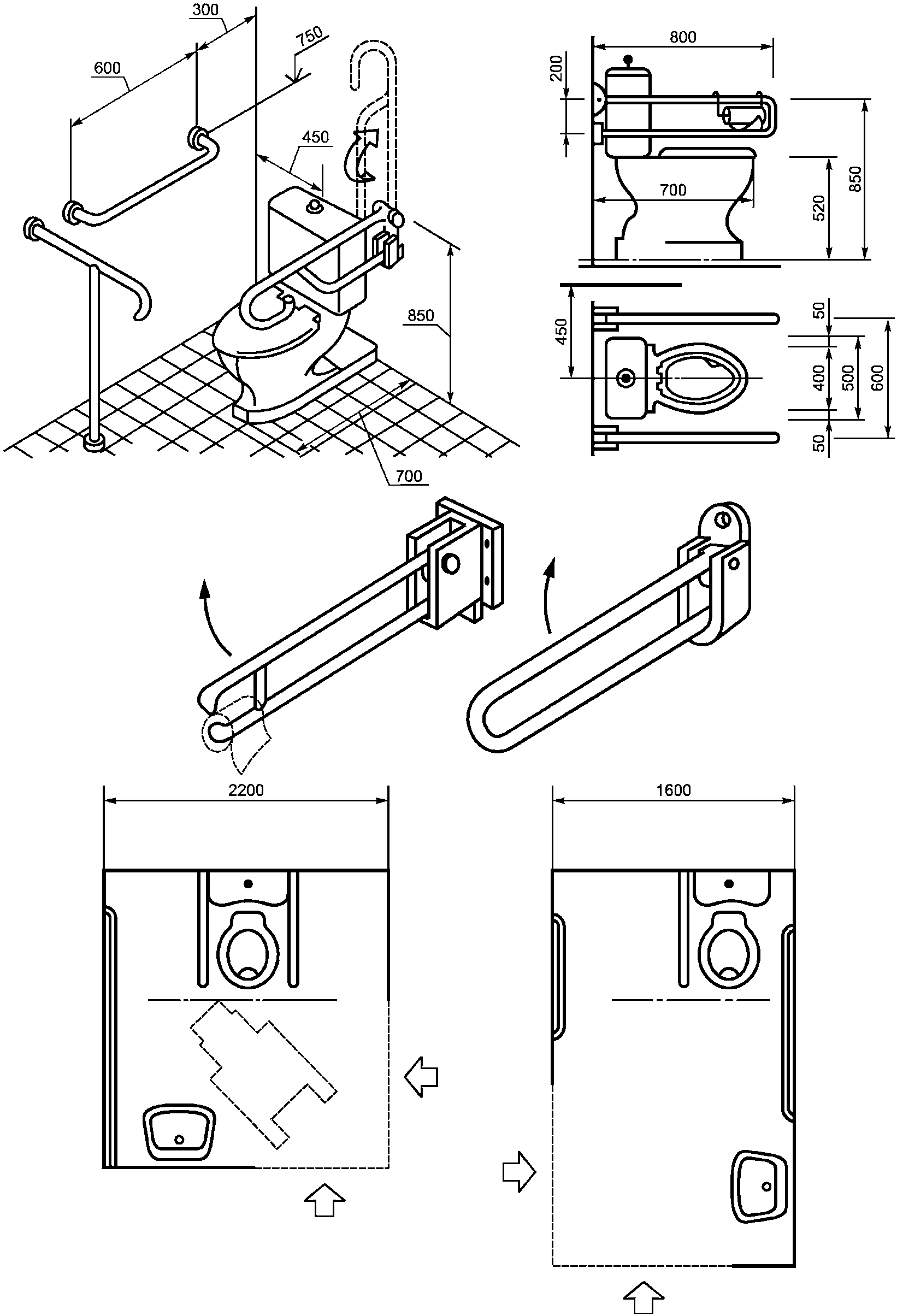 300
750
600
450
850
700
800
200
700
520
850
450
50
400
500
600
50
2200
1600