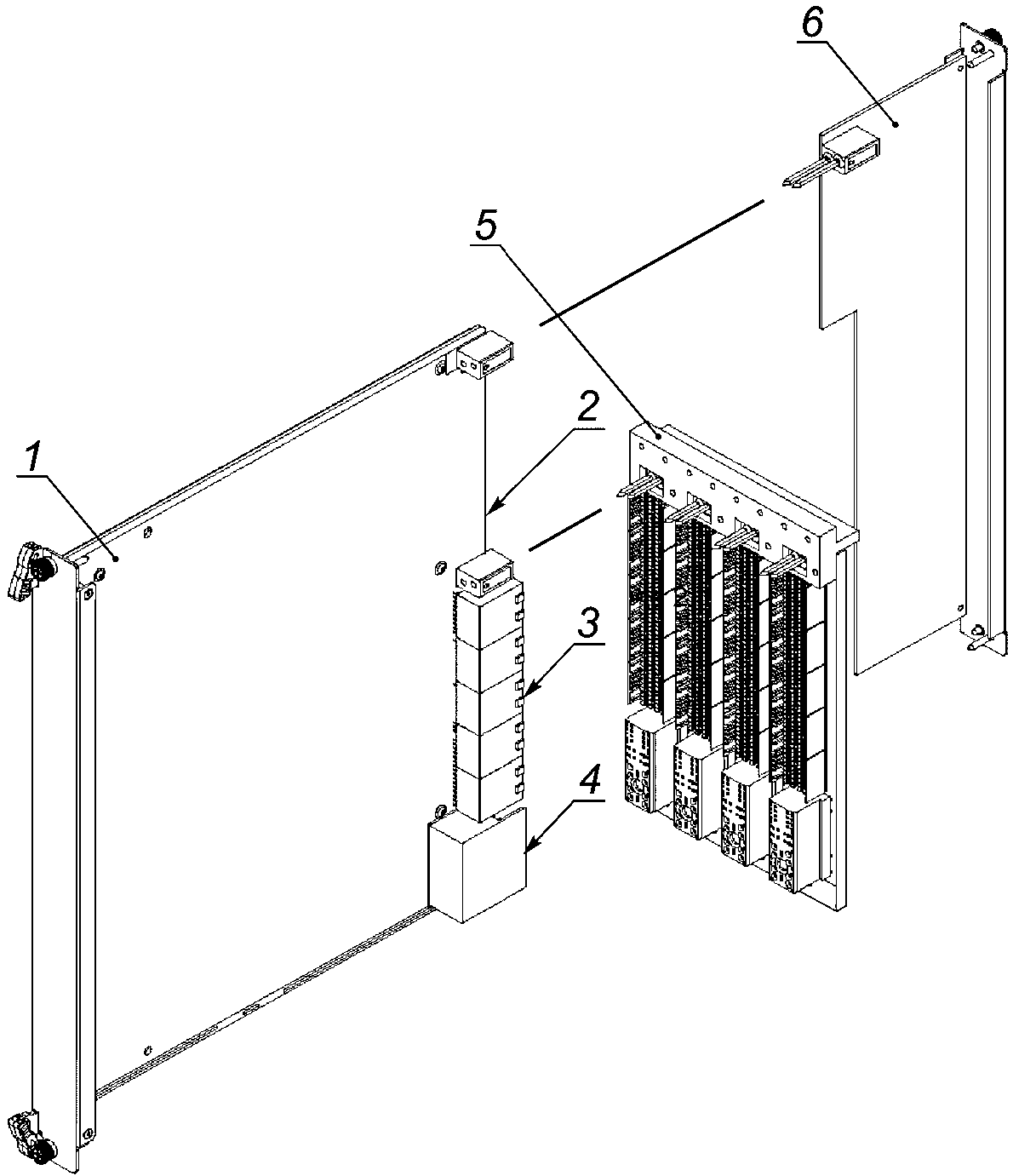 6
5
2
1
3
4