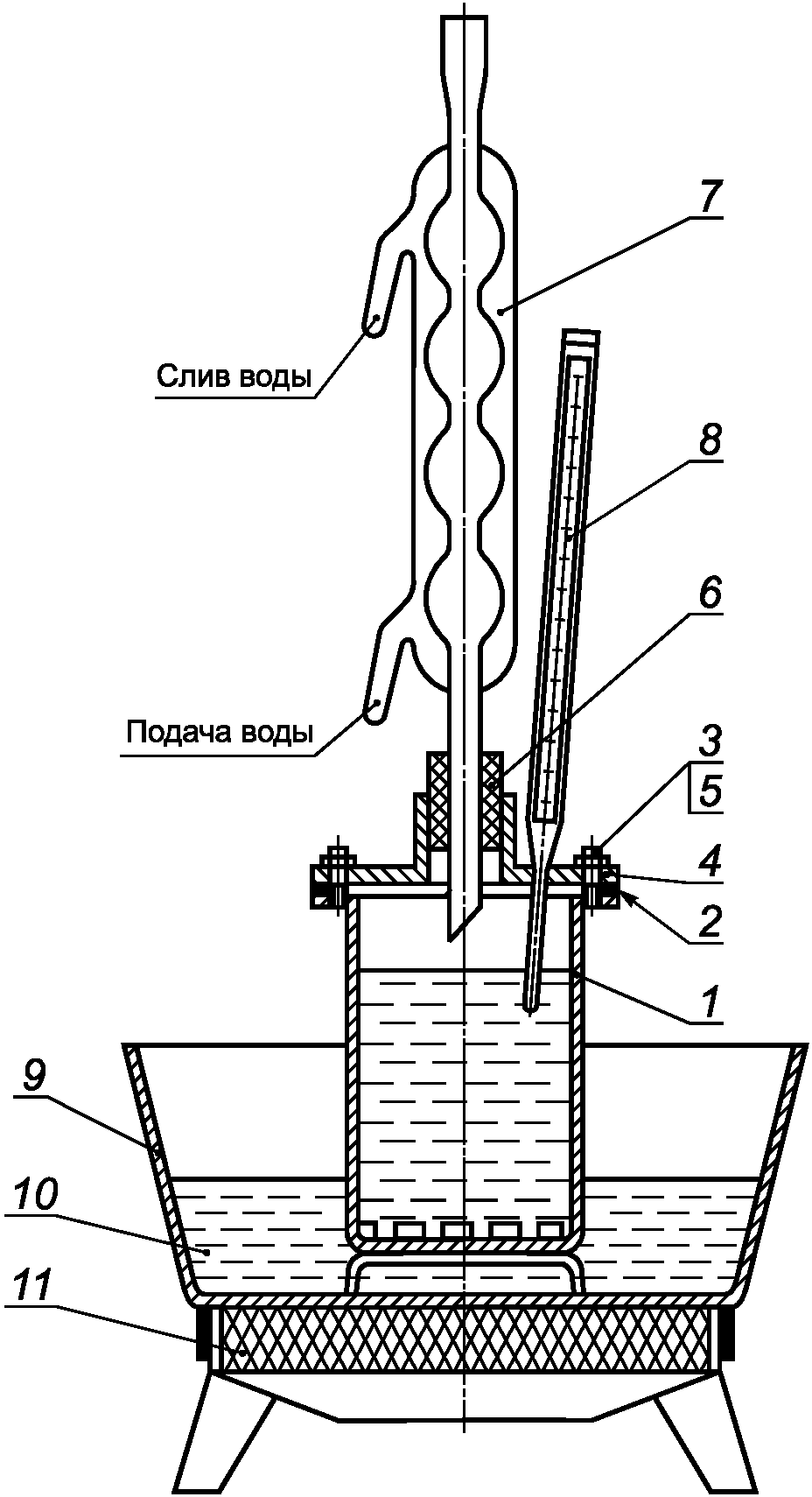 7

Слив воды

8

6

Подача воды

3

5

4

2

1

9

10

11