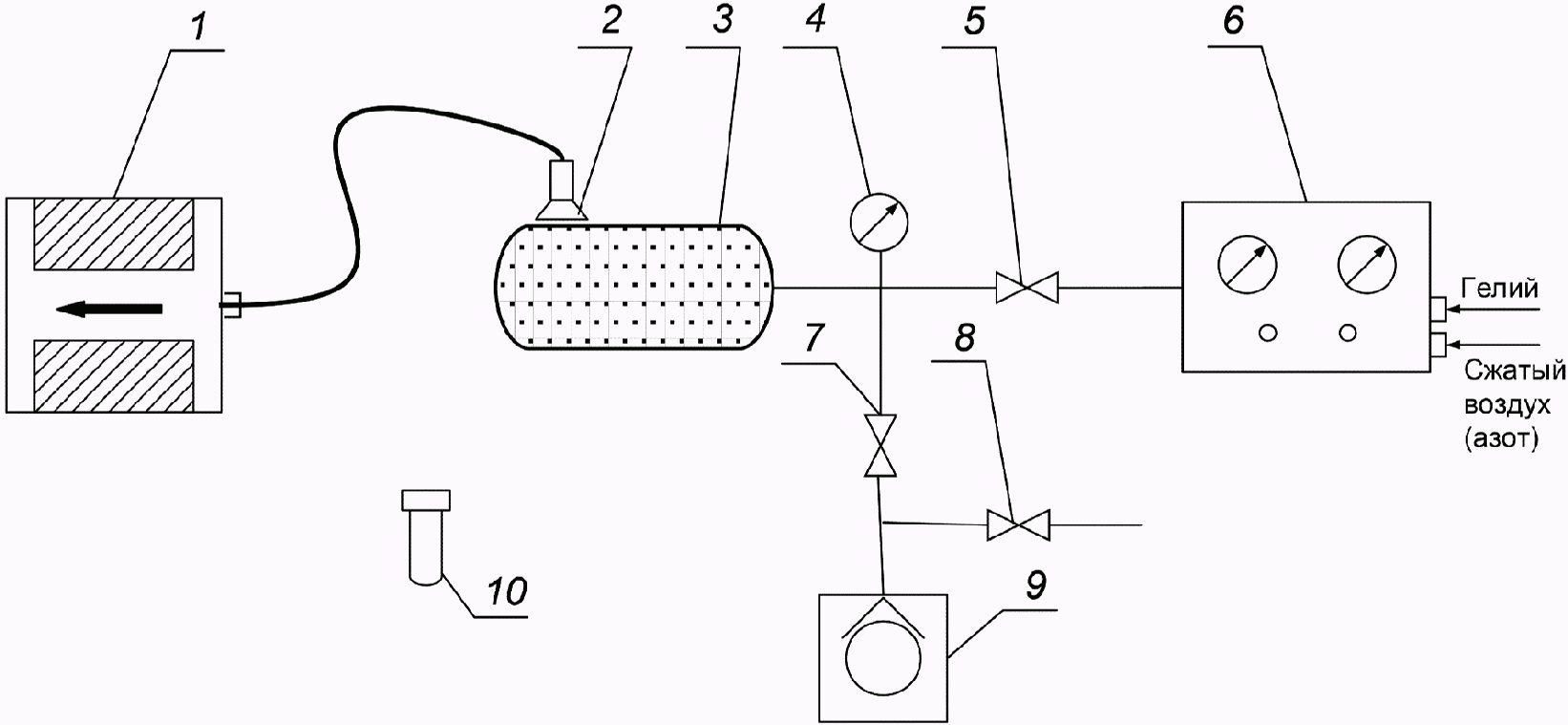 1
2
3
4
5
6
Гелий
Сжатый воздух (азот)
7
8
9
10