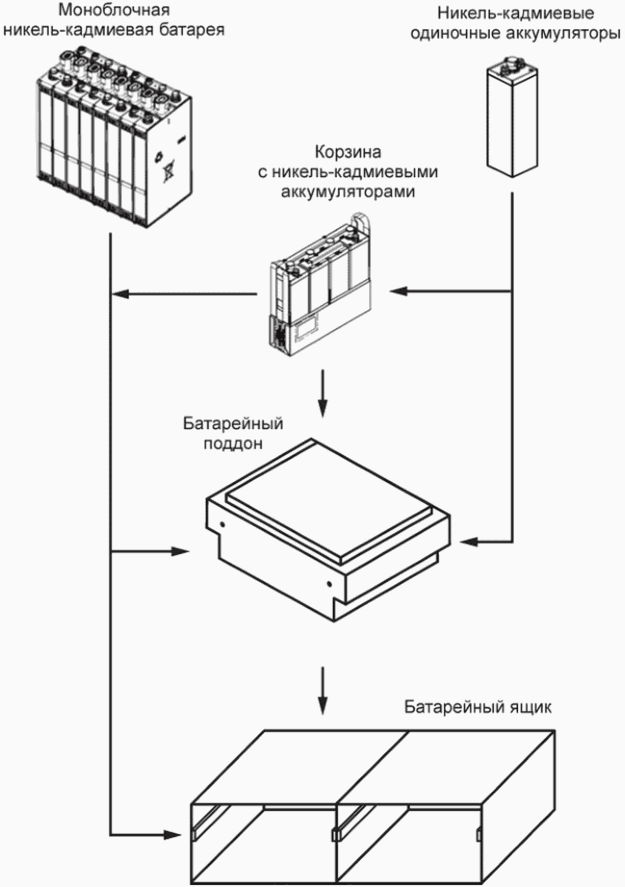 Моноблочная никель-кадмиевая батарея

Никель-кадмиевые одиночные аккумуляторы

Корзина с никель-кадмиевыми аккумуляторами

Батарейный поддон

Батарейный ящик