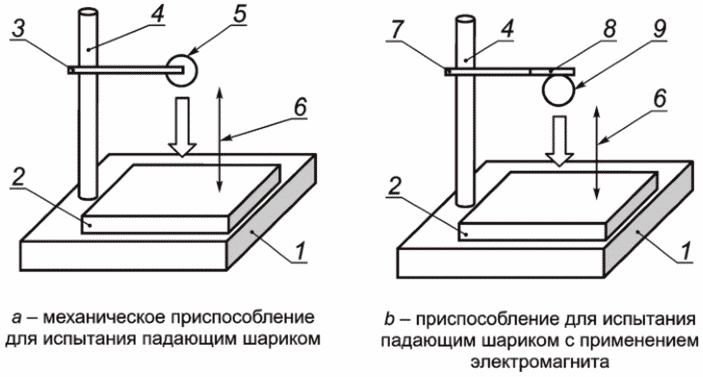 3
4
5
6
2
1

a – механическое приспособление для испытания падающим шариком

7
4
8
9
6
2
1

b – приспособление для испытания падающим шариком с применением электромагнита