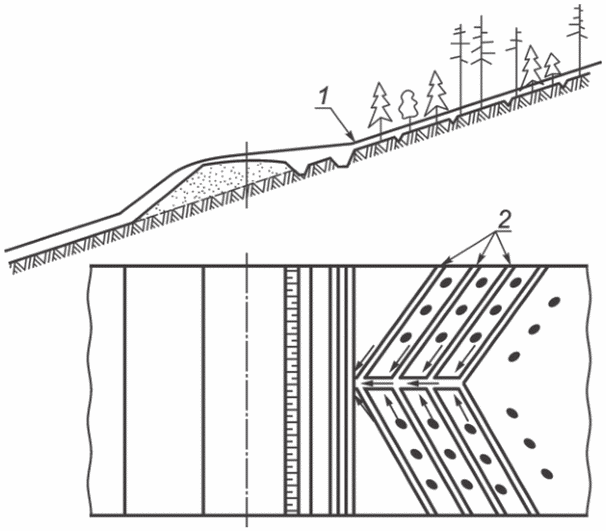 1

2