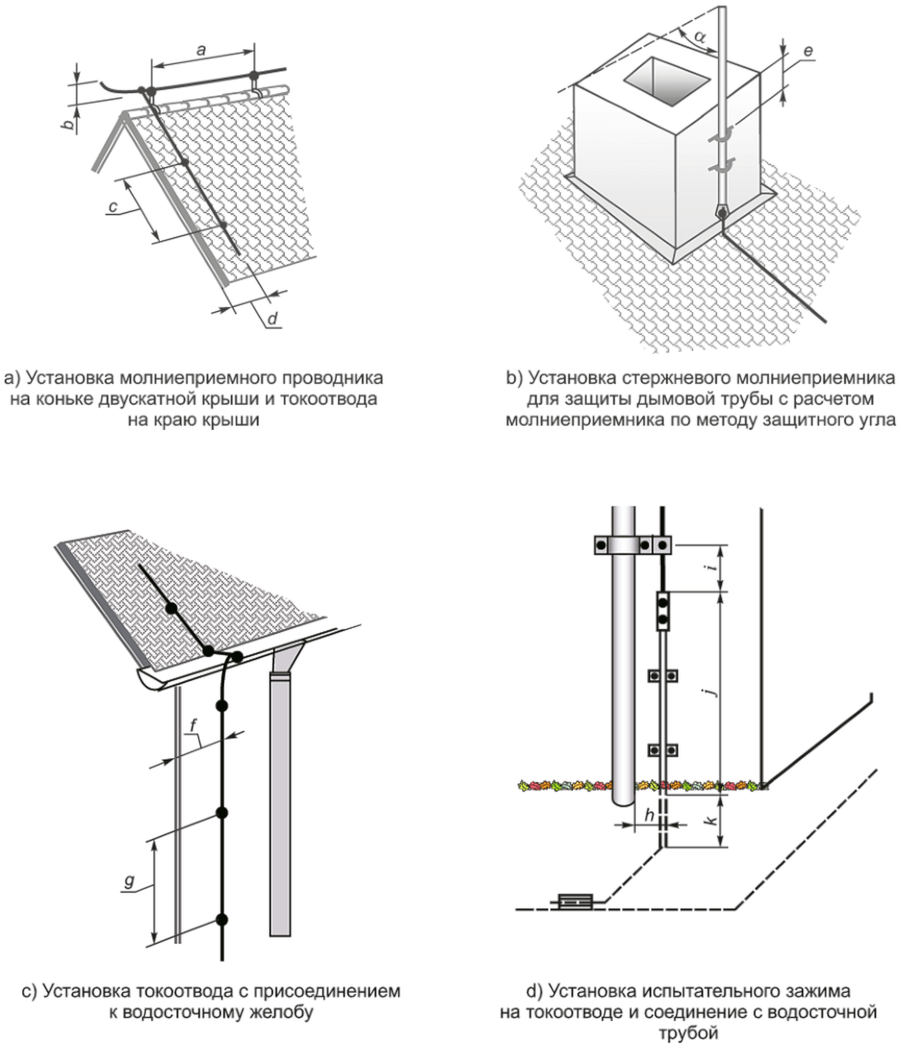 a

b

c

d

a) Установка молниеприемного проводника на коньке двускатной крыши и токоотвода на краю крыши

α

e

b) Установка стержневого молниеприемника для защиты дымовой трубы с расчетом молниеприемника по методу защитного угла

f

g

c) Установка токоотвода с присоединением к водосточному желобу

i

j

h

k

d) Установка испытательного зажима на токоотводе и соединение с водосточной трубой