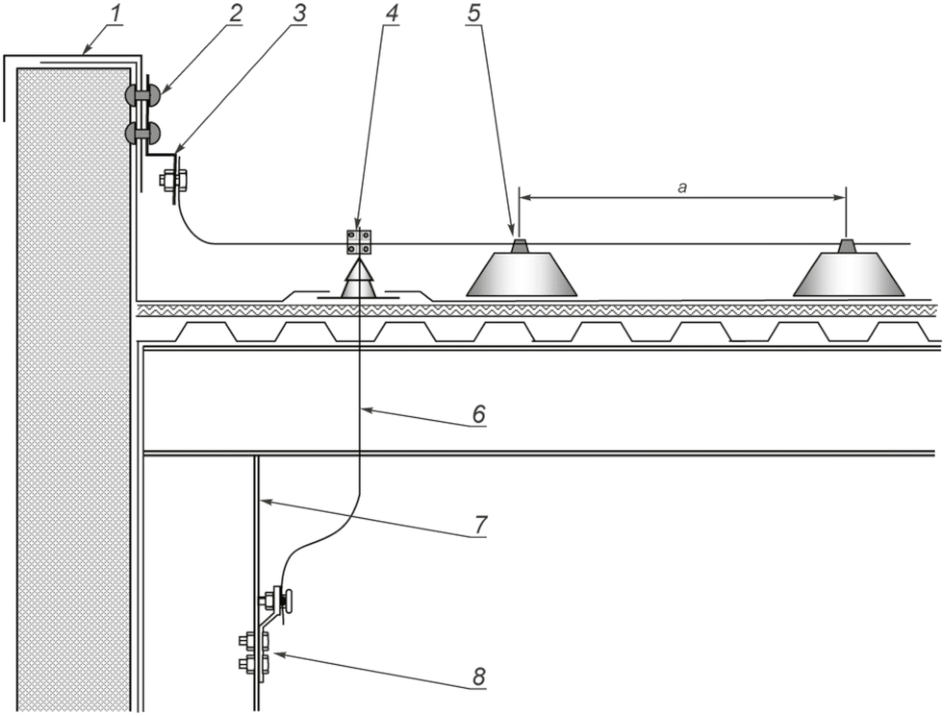 1
2
3
4
5
a
6
7
8