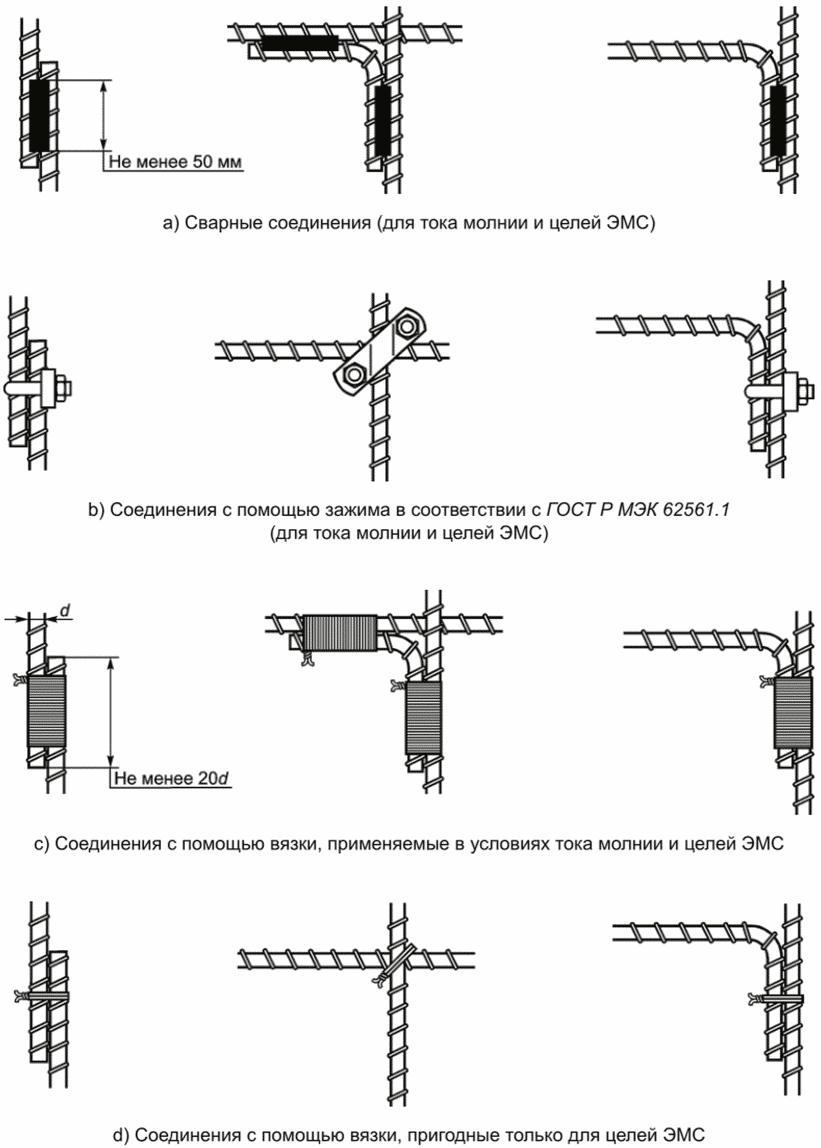 Не менее 50 мм

a) Сварные соединения (для тока молнии и целей ЭМС)

b) Соединения с помощью зажима в соответствии с ГОСТ Р МЭК 62561.1 (для тока молнии и целей ЭМС)

$d$

Не менее $20d$

c) Соединения с помощью вязки, применяемые в условиях тока молнии и целей ЭМС

d) Соединения с помощью вязки, пригодные только для целей ЭМС