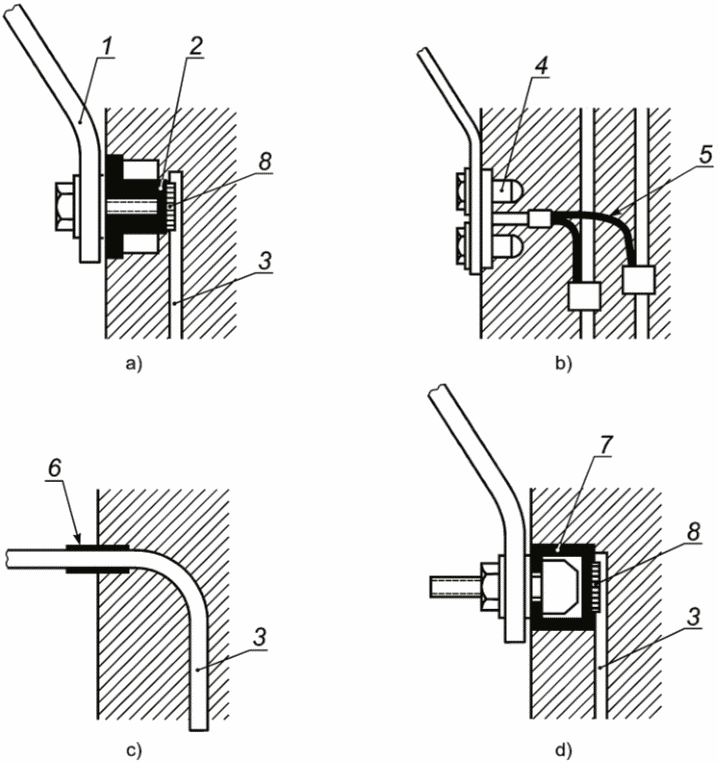 1
2
8
3
a)

4
5
b)

6
3
c)

7
8
3
d)